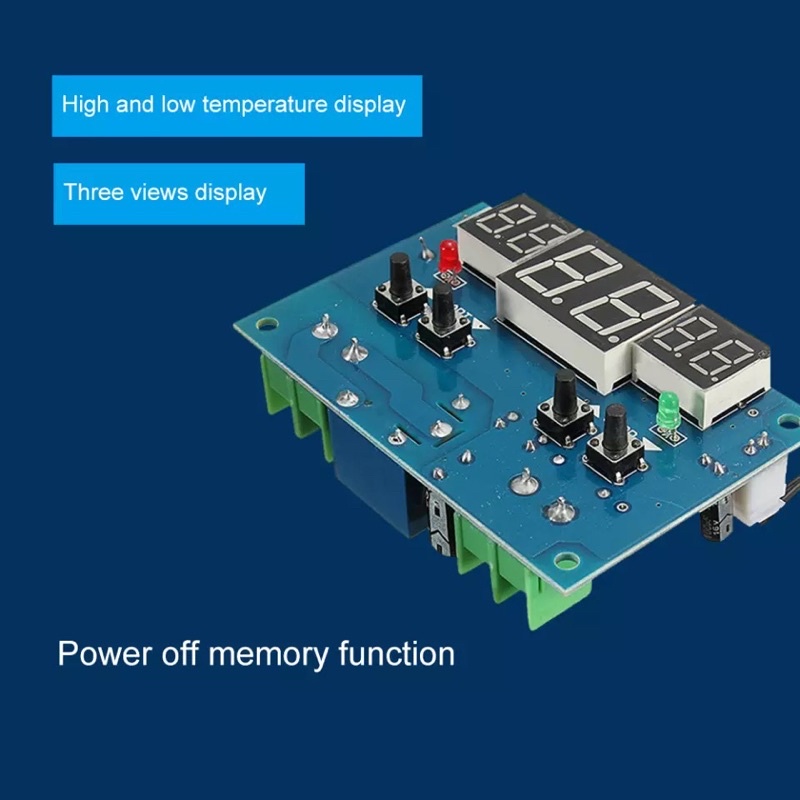 High and low temperature display

Three views display

Power off memory function