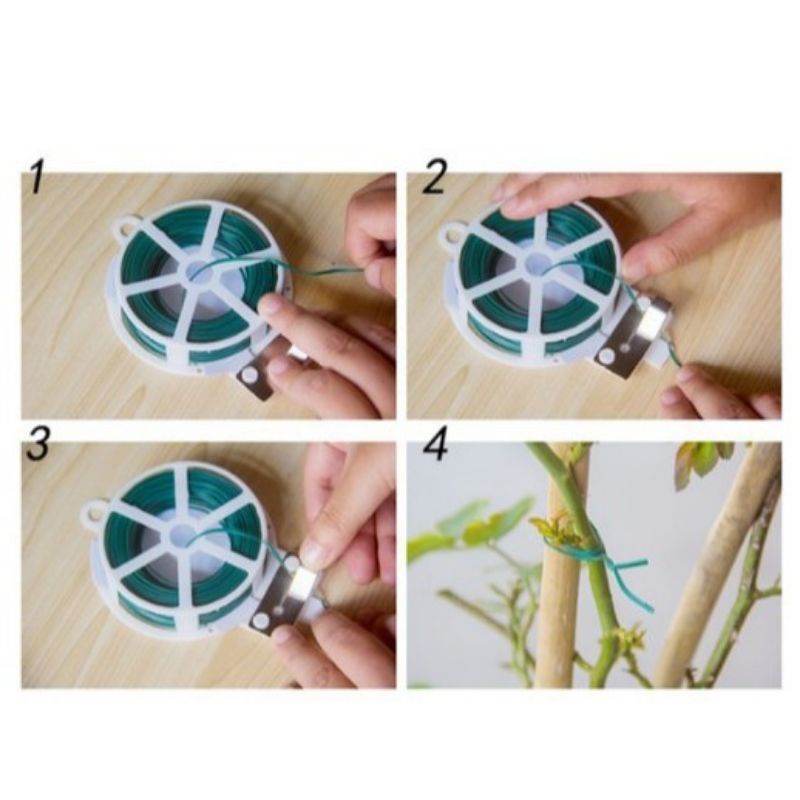 1
2
3
4