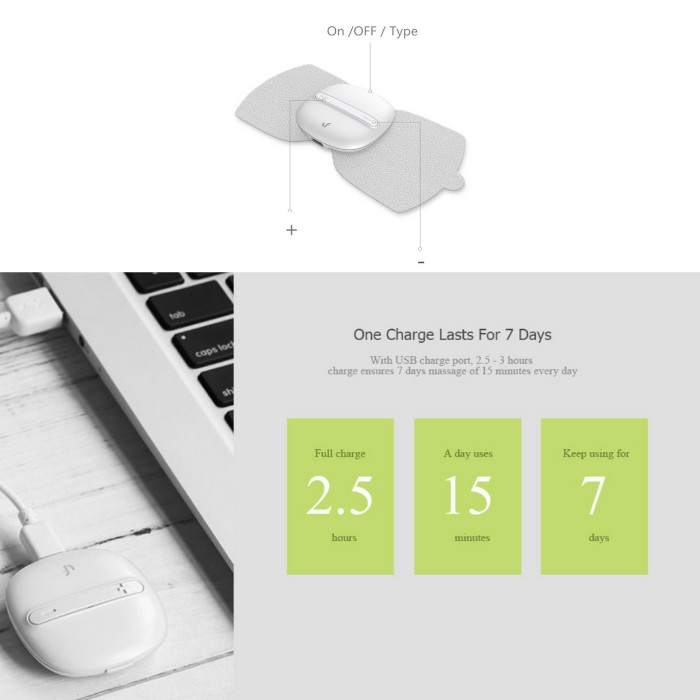 On /OFF / Type

+

-

tab

caps lock

sh

One Charge Lasts For 7 Days

With USB charge port, 2.5 - 3 hours charge ensures 7 days massage of 15 minutes every day

Full charge
2.5
hours

A day uses
15
minutes

Keep using for
7
days