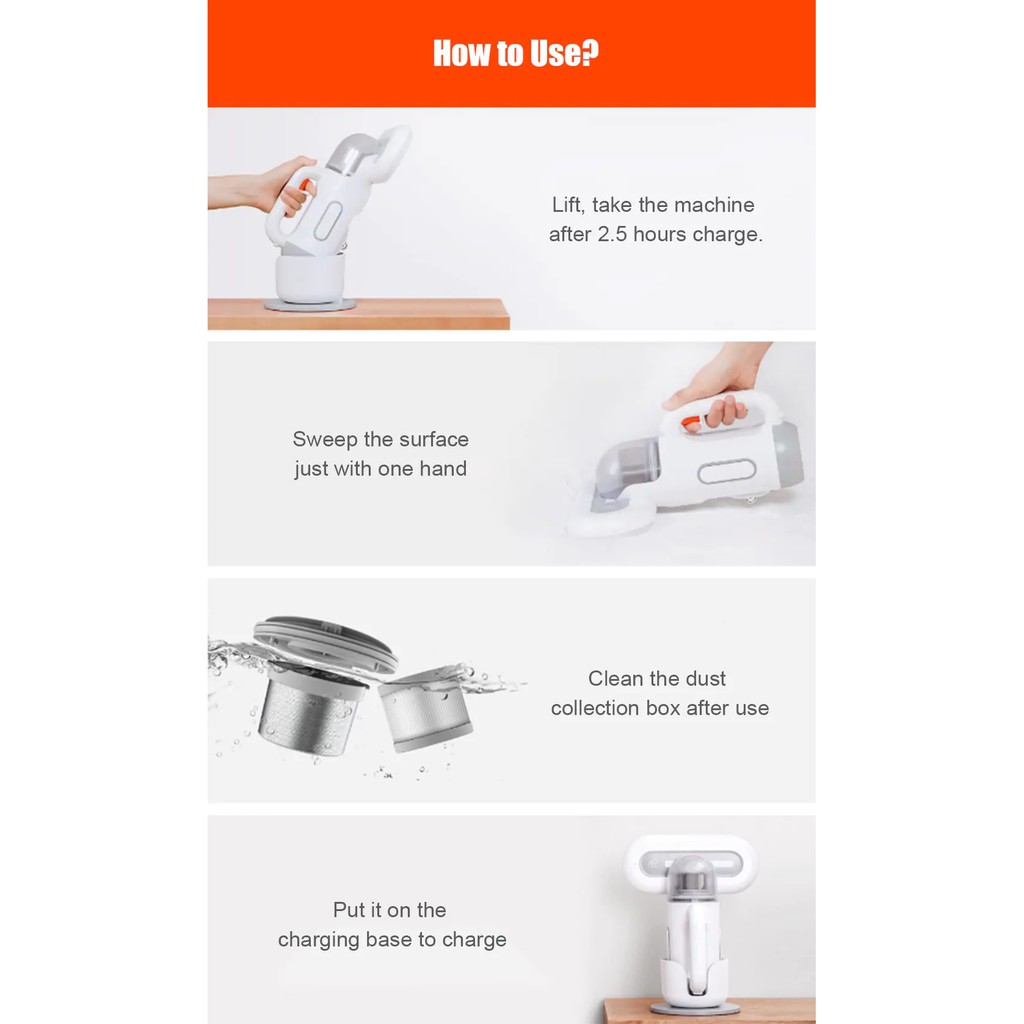 How to Use?

Lift, take the machine after 2.5 hours charge.

Sweep the surface just with one hand

Clean the dust collection box after use

Put it on the charging base to charge