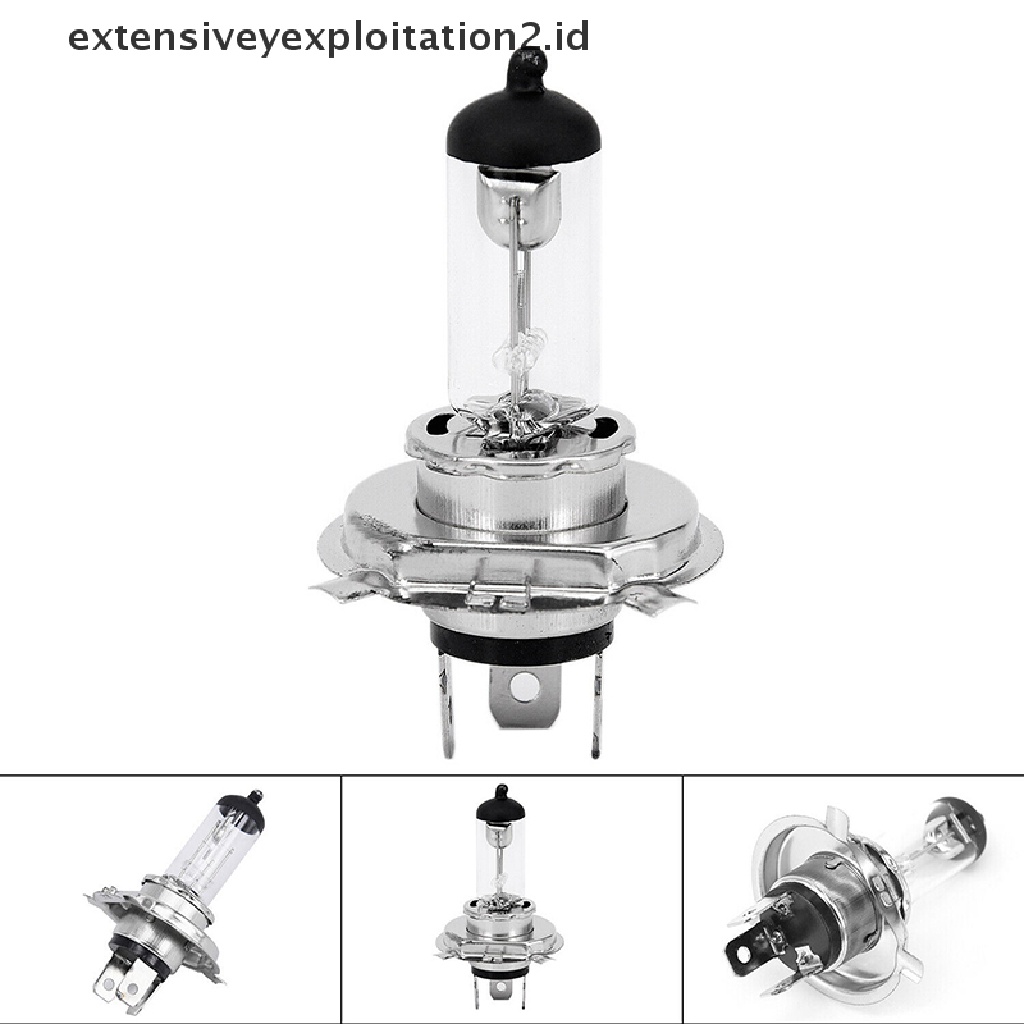 extensiveyexploitation2.id