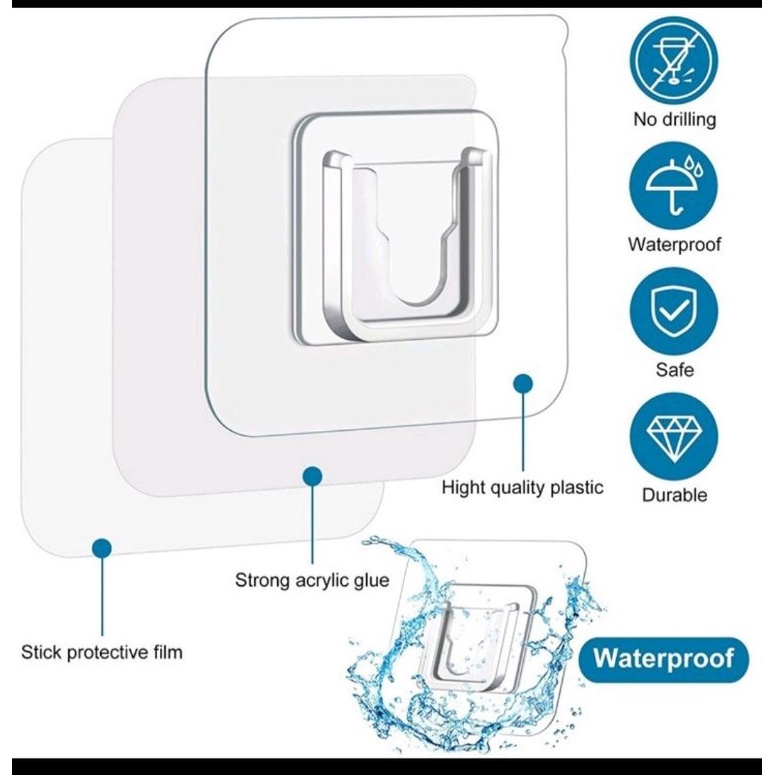 No drilling

Waterproof

Safe

Durable

Hight quality plastic

Strong acrylic glue

Stick protective film

Waterproof