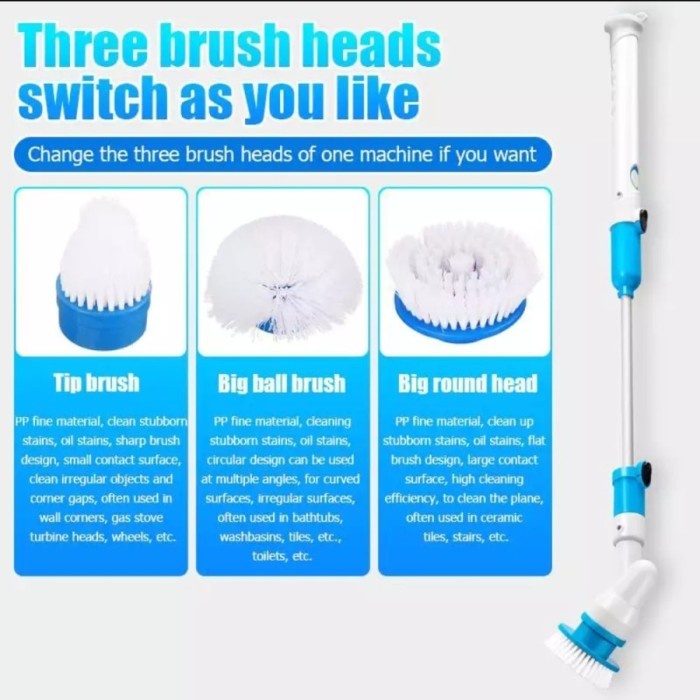 Three brush heads switch as you like

Change the three brush heads of one machine if you want

Tip brush

PP fine material, clean stubborn stains, oil stains, sharp brush design, small contact surface, clean irregular objects and corner gaps, often used in wall corners, gas stove turbine heads, wheels, etc.

Big ball brush

PP fine material, cleaning stubborn stains, oil stains, circular design can be used at multiple angles, for curved surfaces, irregular surfaces, often used in bathtubs, washbasins, tiles, etc., toilets, etc.

Big round head

PP fine material, clean up stubborn stains, oil stains, flat brush design, large contact surface, high cleaning efficiency, to clean the plane, often used in ceramic tiles, stairs, etc.