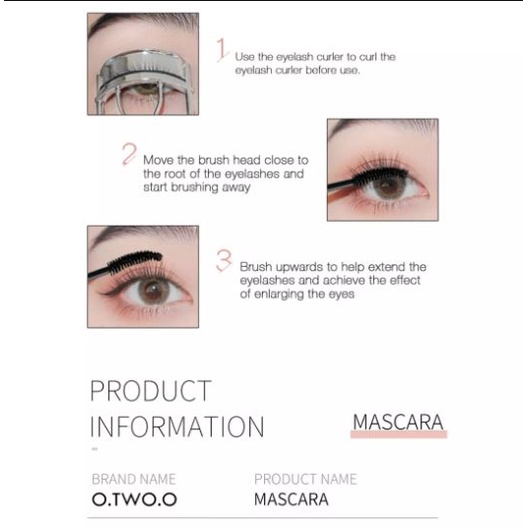 1 Use the eyelash curler to curl the eyelash curler before use.

2 Move the brush head close to the root of the eyelashes and start brushing away

3 Brush upwards to help extend the eyelashes and achieve the effect of enlarging the eyes

PRODUCT INFORMATION

MASCARA

BRAND NAME
O.TWO.O

PRODUCT NAME
MASCARA