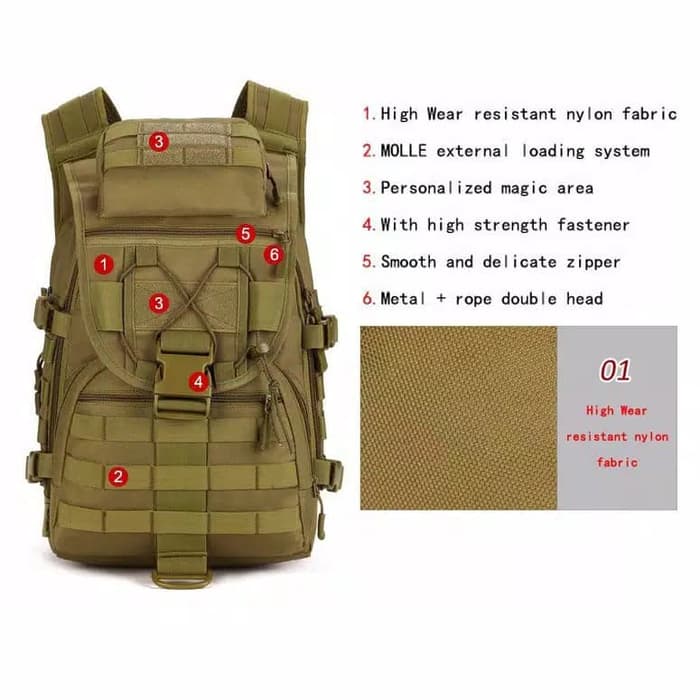 3
5
6
1
3
4
2

1. High Wear resistant nylon fabric
2. MOLLE external loading system
3. Personalized magic area
4. With high strength fastener
5. Smooth and delicate zipper
6. Metal + rope double head

01
High Wear resistant nylon fabric