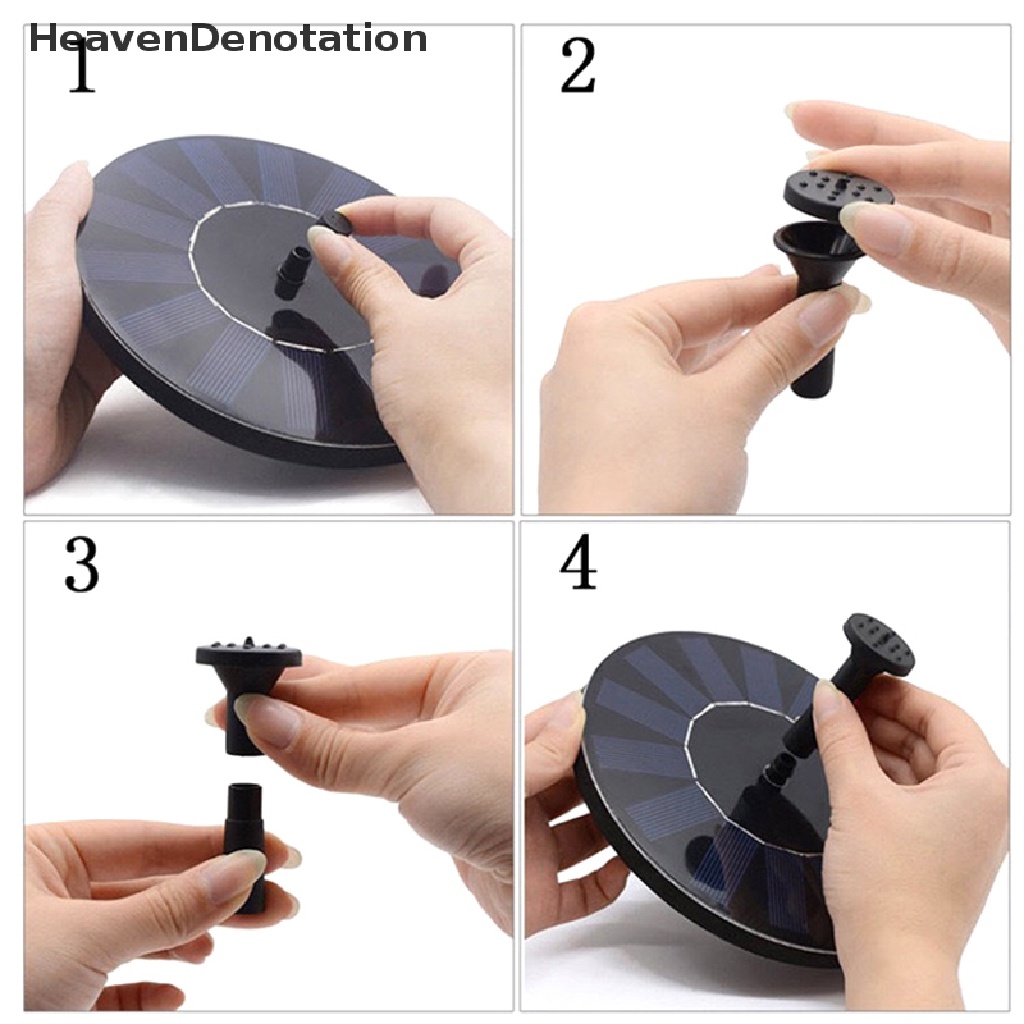 HeavenDenotation

1

2

3

4