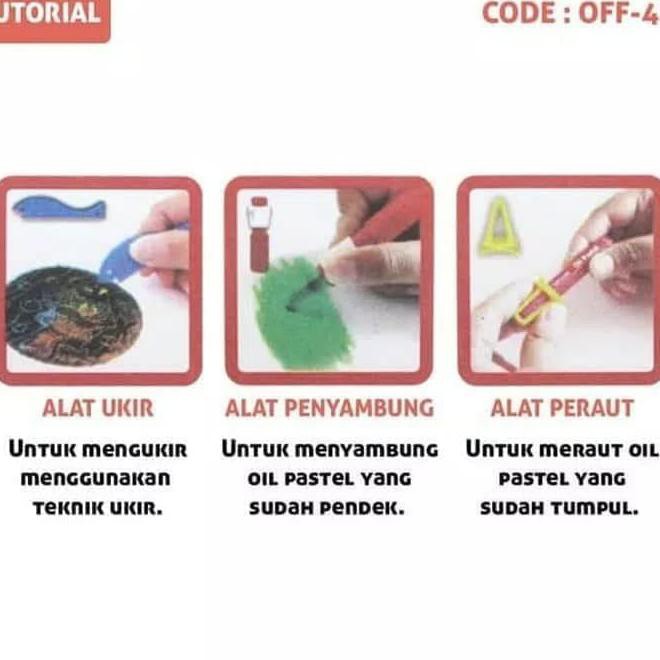 UTORIAL

CODE : OFF-4

ALAT UKIR

Untuk mengukir menggunakan teknik ukir.

ALAT PENYAMBUNG

Untuk menyambung oil pastel yang sudah pendek.

ALAT PERAUT

Untuk meraut oil pastel yang sudah tumpul.