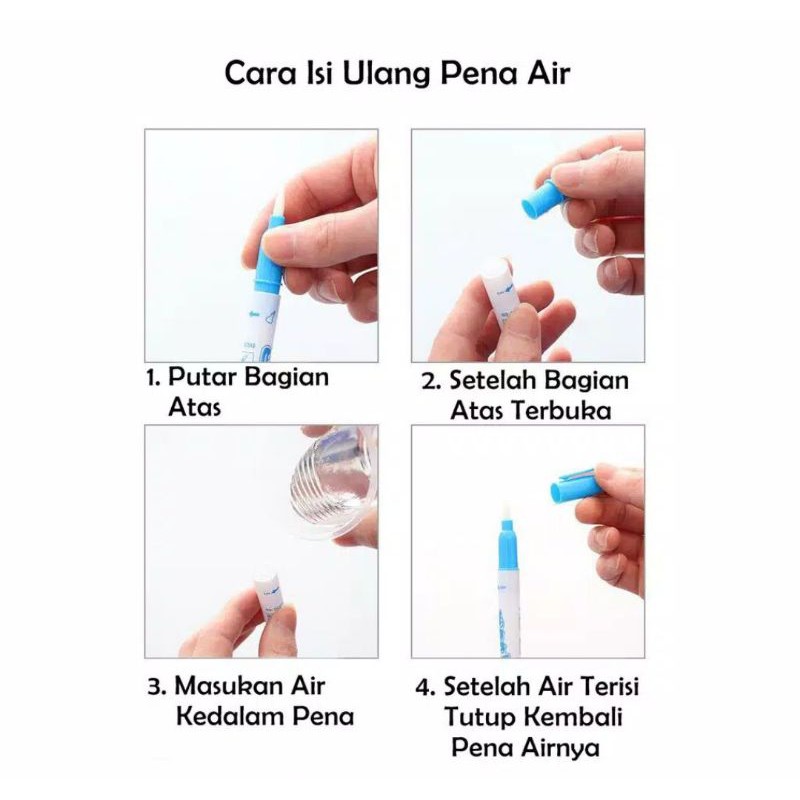 Cara Isi Ulang Pena Air

1. Putar Bagian Atas

2. Setelah Bagian Atas Terbuka

3. Masukan Air Kedalam Pena

4. Setelah Air Terisi Tutup Kembali Pena Airnya