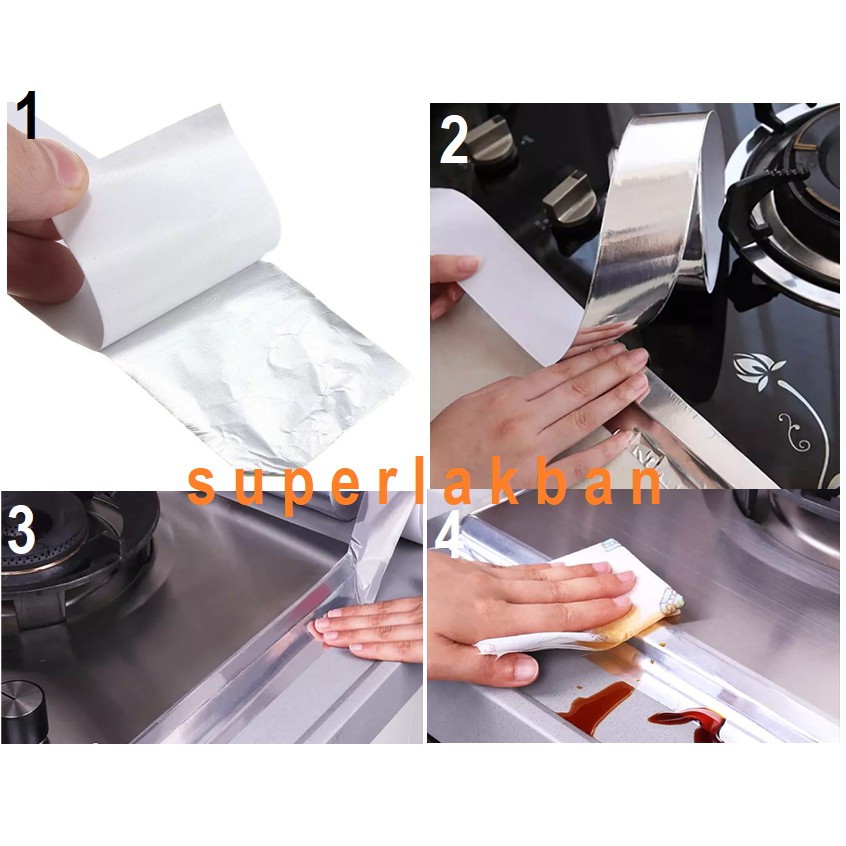 1
2
superlakban
3
4