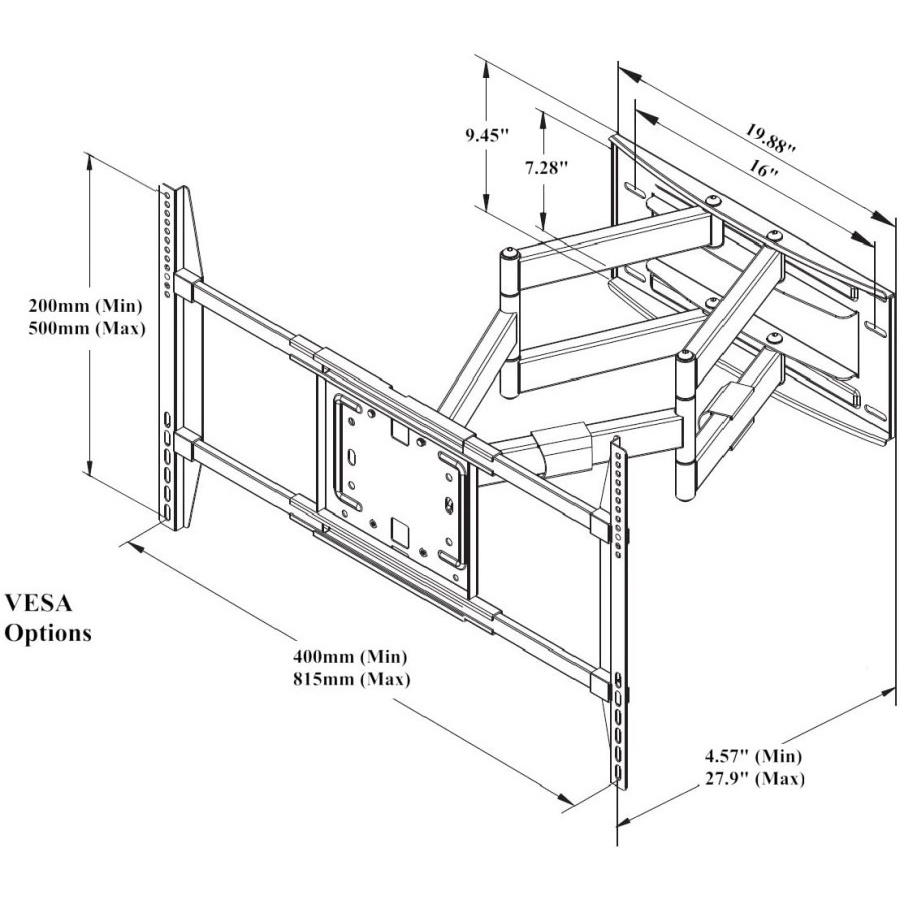 9.45"

7.28"

19.88"

16"

200mm (Min)
500mm (Max)

VESA
Options

400mm (Min)
815mm (Max)

4.57" (Min)
27.9" (Max)