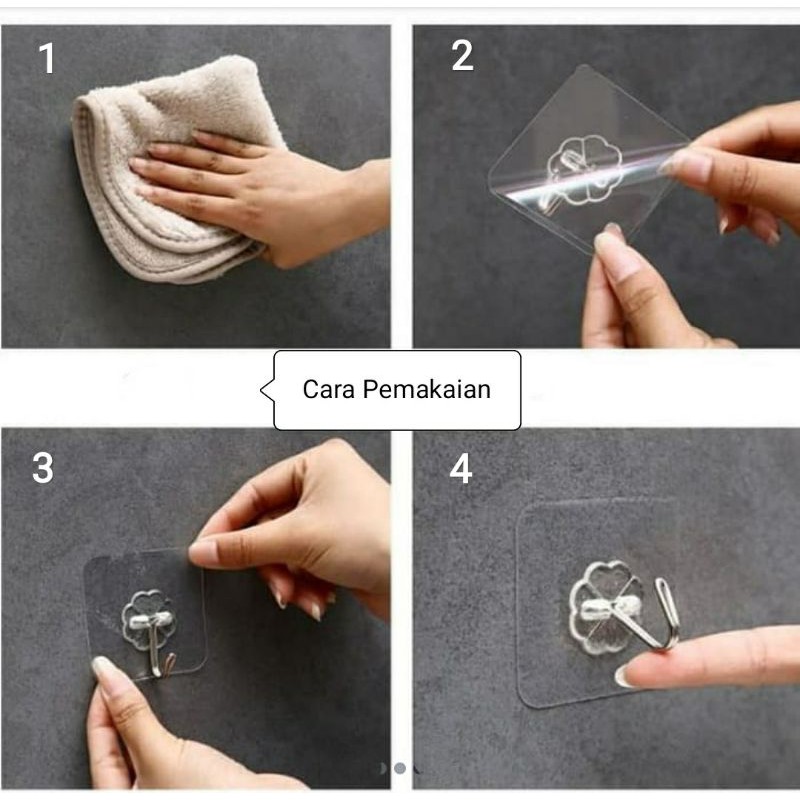 1

2

Cara Pemakaian

3

4