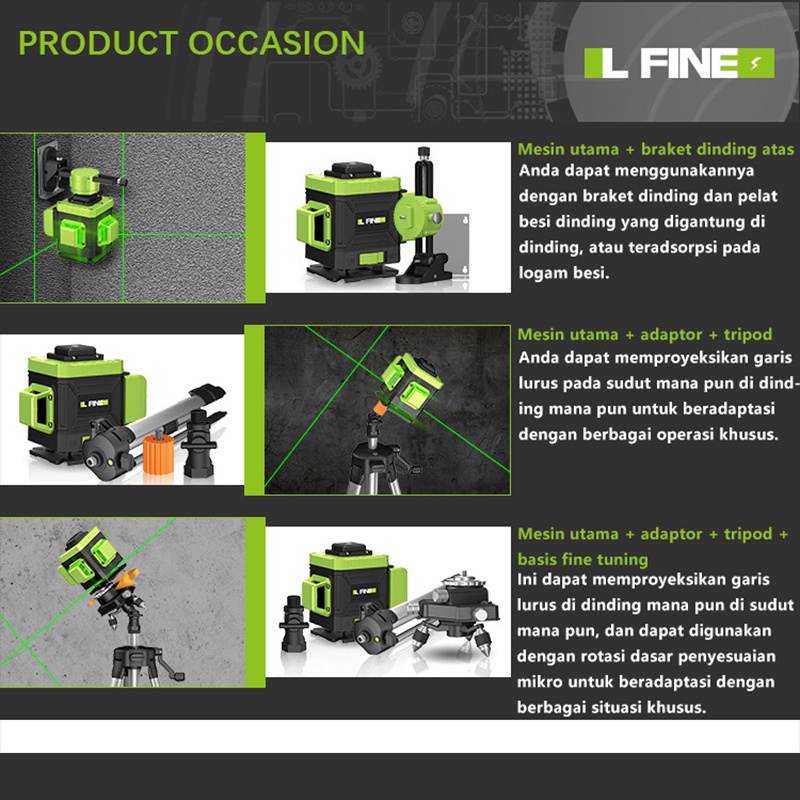 PRODUCT OCCASION

L FINE

L FINE

Mesin utama + braket dinding atas
Anda dapat menggunakannya dengan braket dinding dan pelat besi dinding yang digantung di dinding, atau teradsorpsi pada logam besi.

L FINE

Mesin utama + adaptor + tripod
Anda dapat memproyeksikan garis lurus pada sudut mana pun di dinding mana pun untuk beradaptasi dengan berbagai operasi khusus.

L FINE

Mesin utama + adaptor + tripod + basis fine tuning
Ini dapat memproyeksikan garis lurus di dinding mana pun di sudut mana pun, dan dapat digunakan dengan rotasi dasar penyesuaian mikro untuk beradaptasi dengan berbagai situasi khusus.