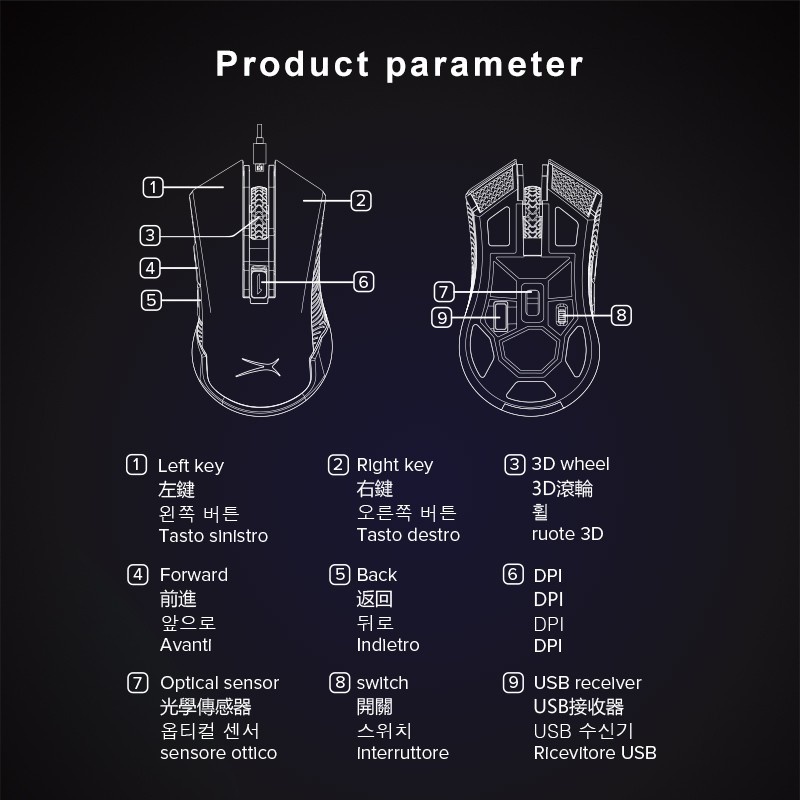 Product parameter

1
2
3
4
5
6
7
8
9

1 Left key
左鍵
왼쪽 버튼
Tasto sinistro

2 Right key
右鍵
오른쪽 버튼
Tasto destro

3 3D wheel
3D滾輪
휠
ruote 3D

4 Forward
前進
앞으로
Avanti

5 Back
返回
뒤로
Indietro

6 DPI
DPI
DPI
DPI

7 Optical sensor
光學傳感器
옵티컬 센서
sensore ottico

8 switch
開關
스위치
interruttore

9 USB receiver
USB接收器
USB 수신기
Ricevitore USB