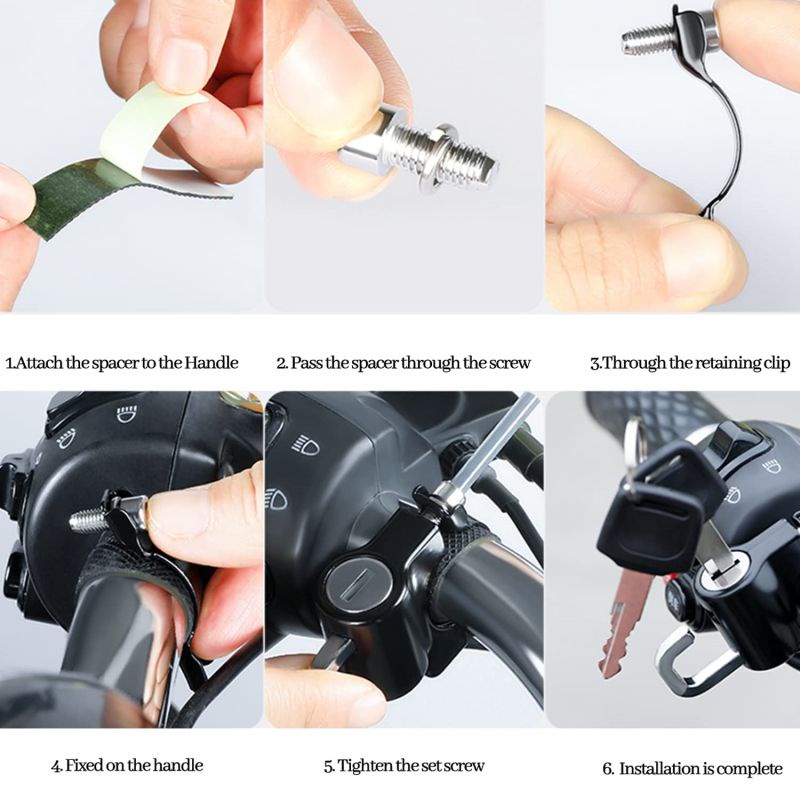 1.Attach the spacer to the Handle

2. Pass the spacer through the screw

3.Through the retaining clip

4. Fixed on the handle

5. Tighten the set screw

6. Installation is complete