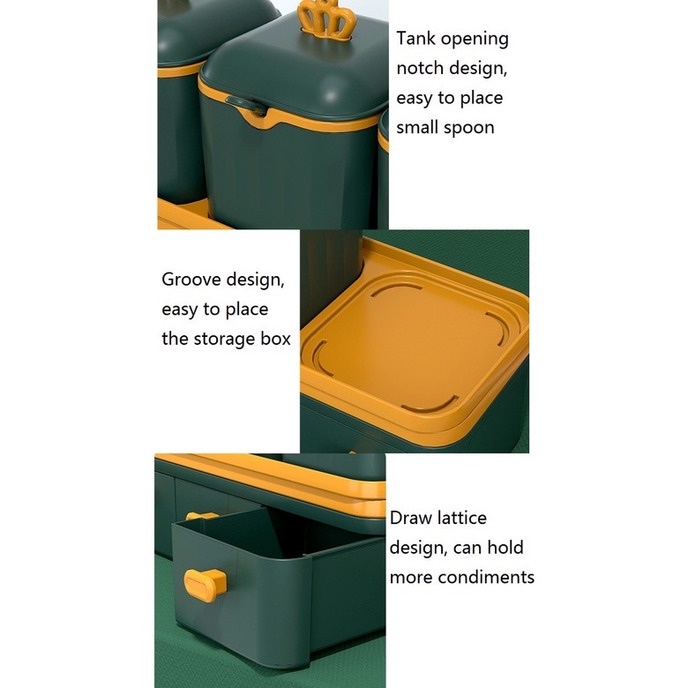 Tank opening notch design, easy to place small spoon

Groove design, easy to place the storage box

Draw lattice design, can hold more condiments