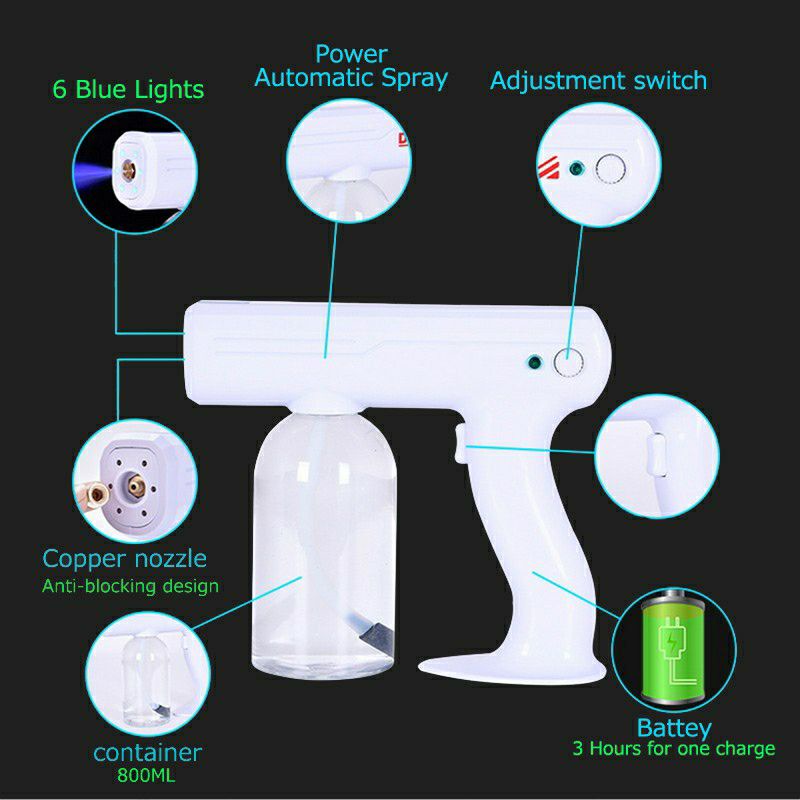 6 Blue Lights

Power
Automatic Spray

Adjustment switch

Copper nozzle
Anti-blocking design

container
800ML

Battey
3 Hours for one charge