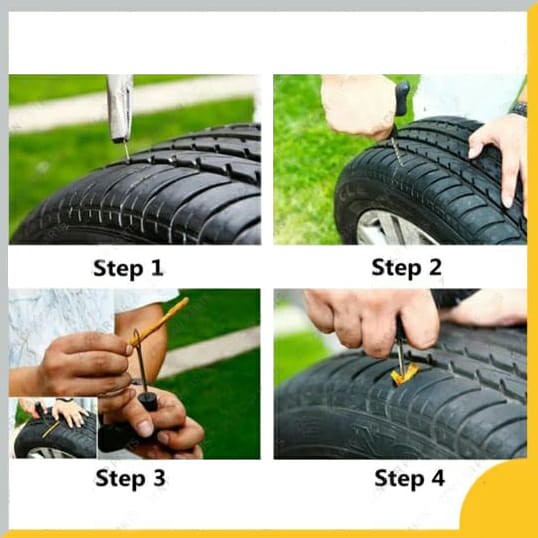 Step 1

Step 2

Step 3

Step 4