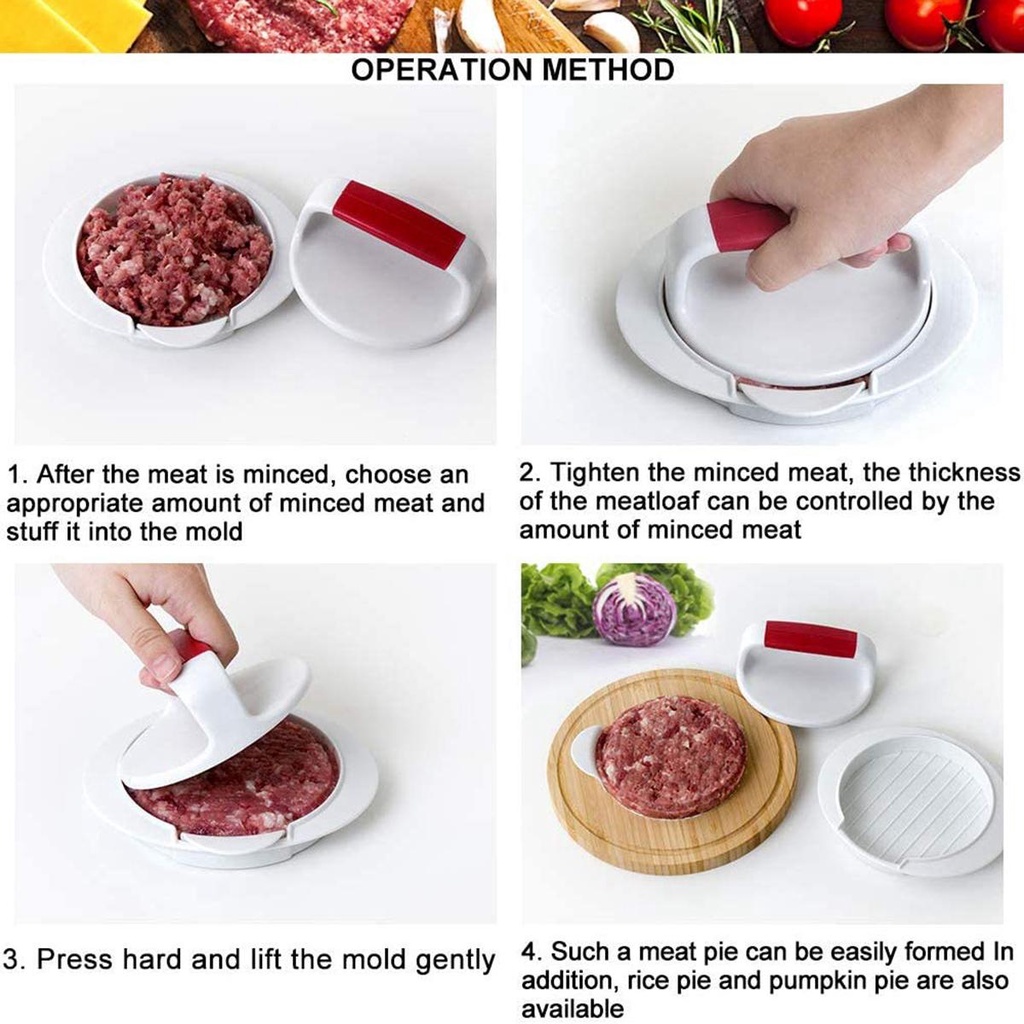 OPERATION METHOD

1. After the meat is minced, choose an appropriate amount of minced meat and stuff it into the mold

2. Tighten the minced meat, the thickness of the meatloaf can be controlled by the amount of minced meat

3. Press hard and lift the mold gently

4. Such a meat pie can be easily formed In addition, rice pie and pumpkin pie are also available