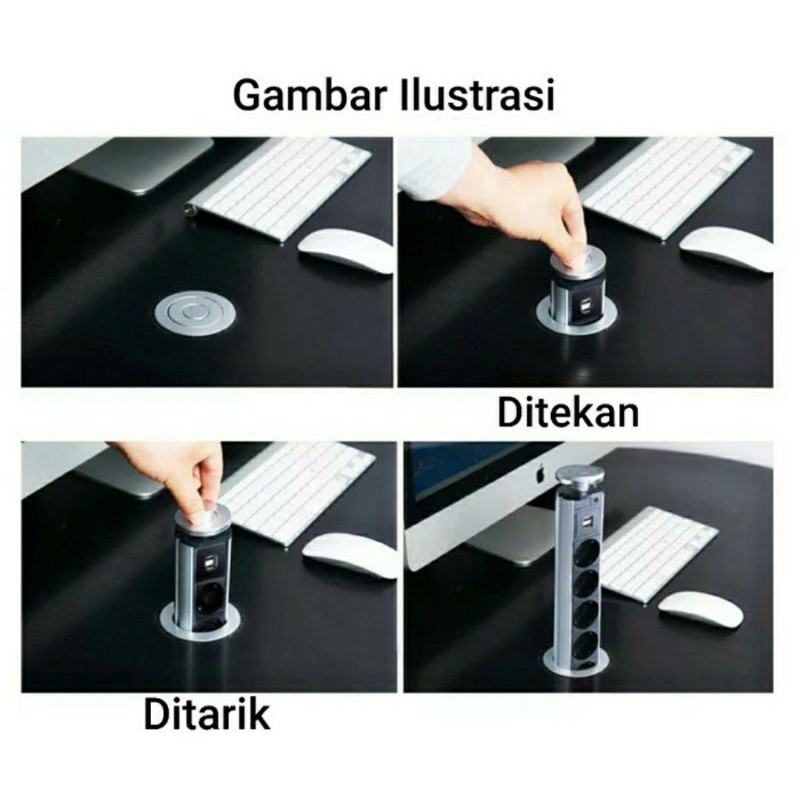 Gambar Ilustrasi

Ditekan

Ditarik