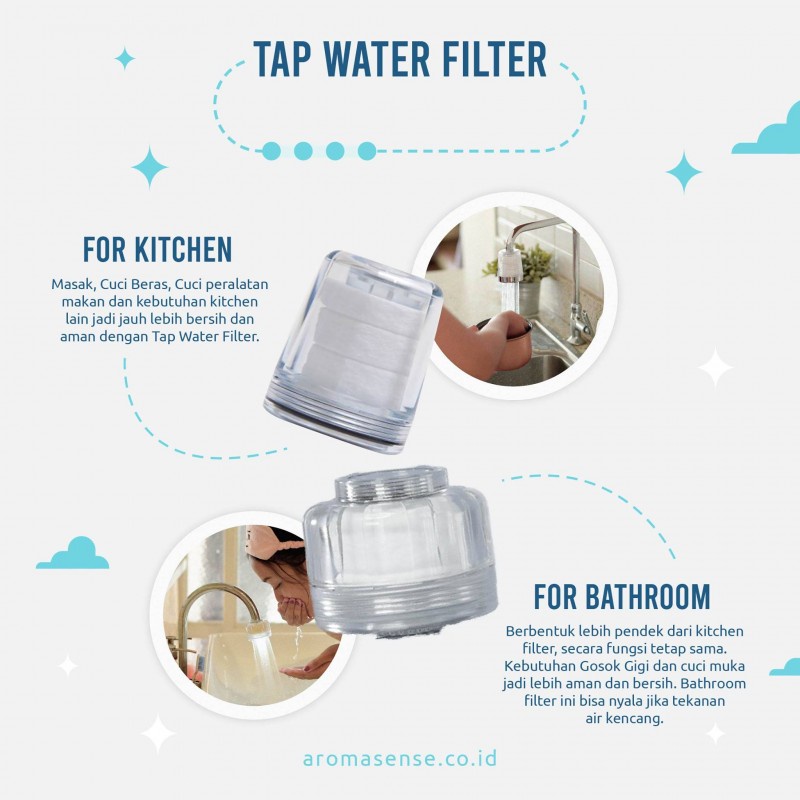 TAP WATER FILTER

FOR KITCHEN

Masak, Cuci Beras, Cuci peralatan makan dan kebutuhan kitchen lain jadi jauh lebih bersih dan aman dengan Tap Water Filter.

FOR BATHROOM

Berbentuk lebih pendek dari kitchen filter, secara fungsi tetap sama. Kebutuhan Gosok Gigi dan cuci muka jadi lebih aman dan bersih. Bathroom filter ini bisa nyala jika tekanan air kencang.

aromasense.co.id