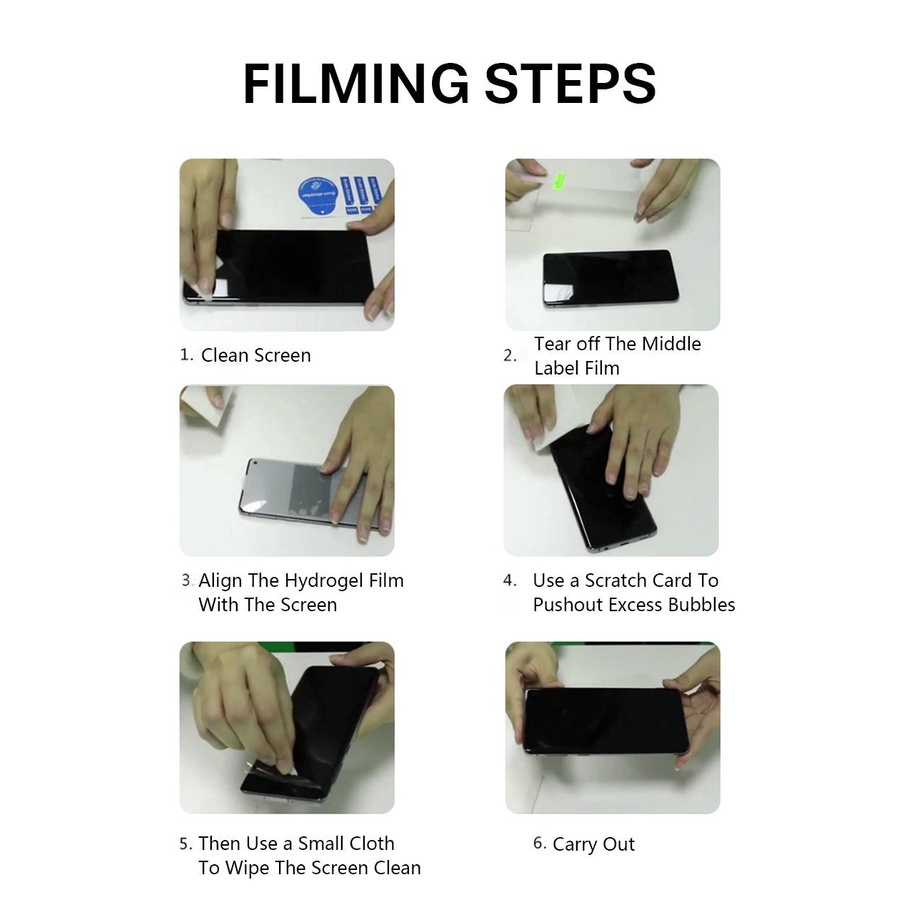 FILMING STEPS

1. Clean Screen

2. Tear off The Middle Label Film

3. Align The Hydrogel Film With The Screen

4. Use a Scratch Card To Pushout Excess Bubbles

5. Then Use a Small Cloth To Wipe The Screen Clean

6. Carry Out