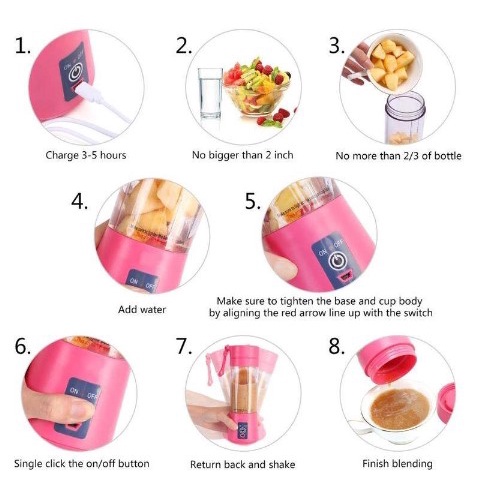 1.

ON OFF

Charge 3-5 hours

2.

No bigger than 2 inch

3.

No more than 2/3 of bottle

4.

ON OFF

Add water

5.

ON OFF

Make sure to tighten the base and cup body by aligning the red arrow line up with the switch

6.

ON OFF

Single click the on/off button

7.

Return back and shake

8.

Finish blending