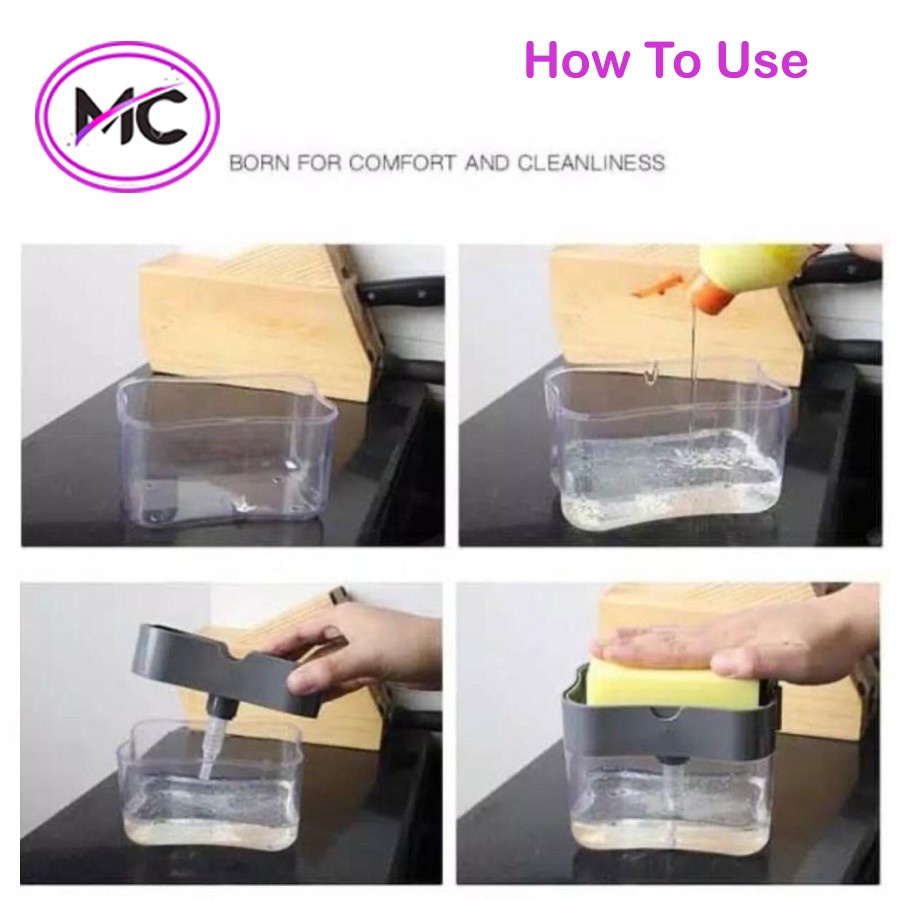 MC

How To Use

BORN FOR COMFORT AND CLEANLINESS