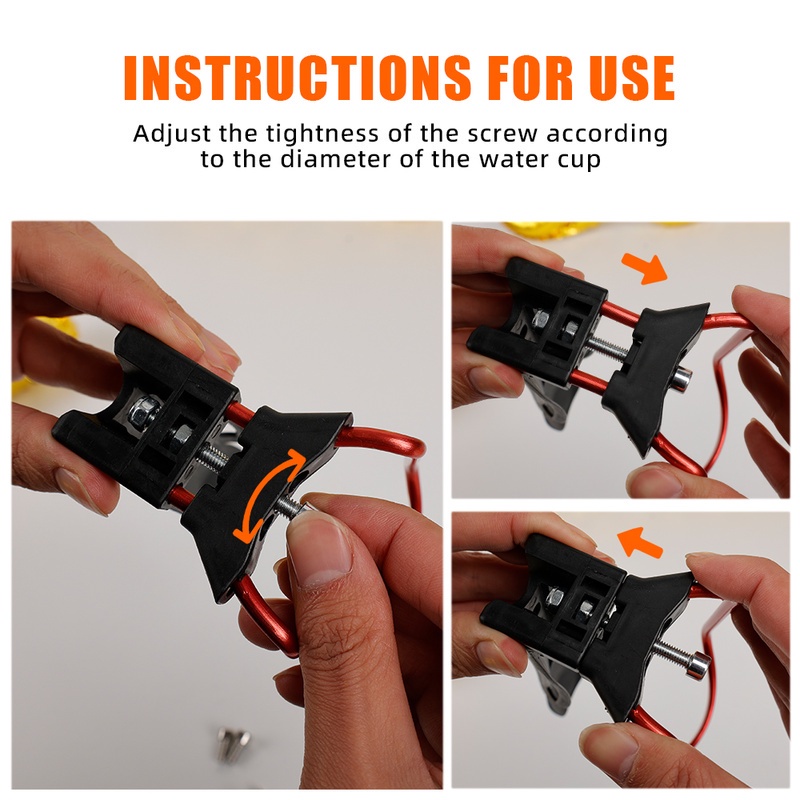 INSTRUCTIONS FOR USE

Adjust the tightness of the screw according to the diameter of the water cup