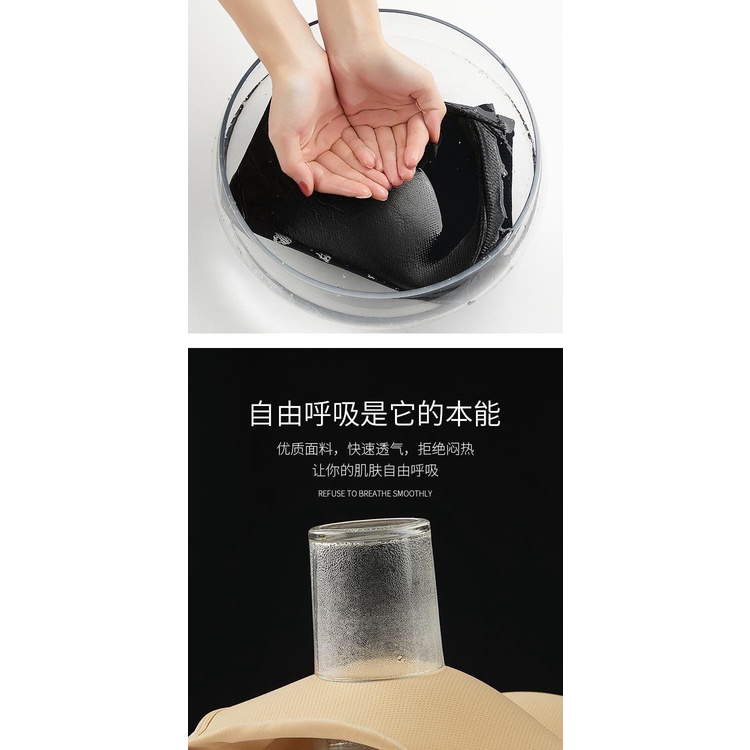 自由呼吸是它的本能

优质面料，快速透气，拒绝闷热
让你的肌肤自由呼吸

REFUSE TO BREATHE SMOOTHLY