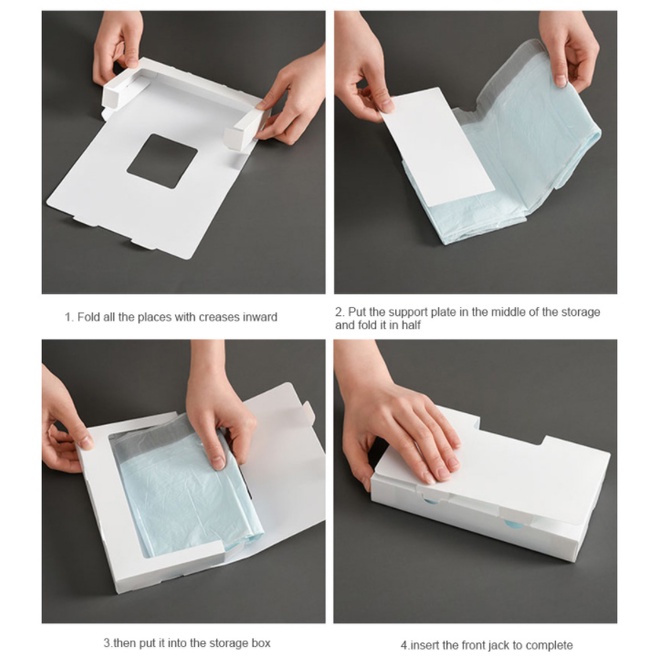 1. Fold all the places with creases inward

2. Put the support plate in the middle of the storage and fold it in half

3.then put it into the storage box

4.insert the front jack to complete