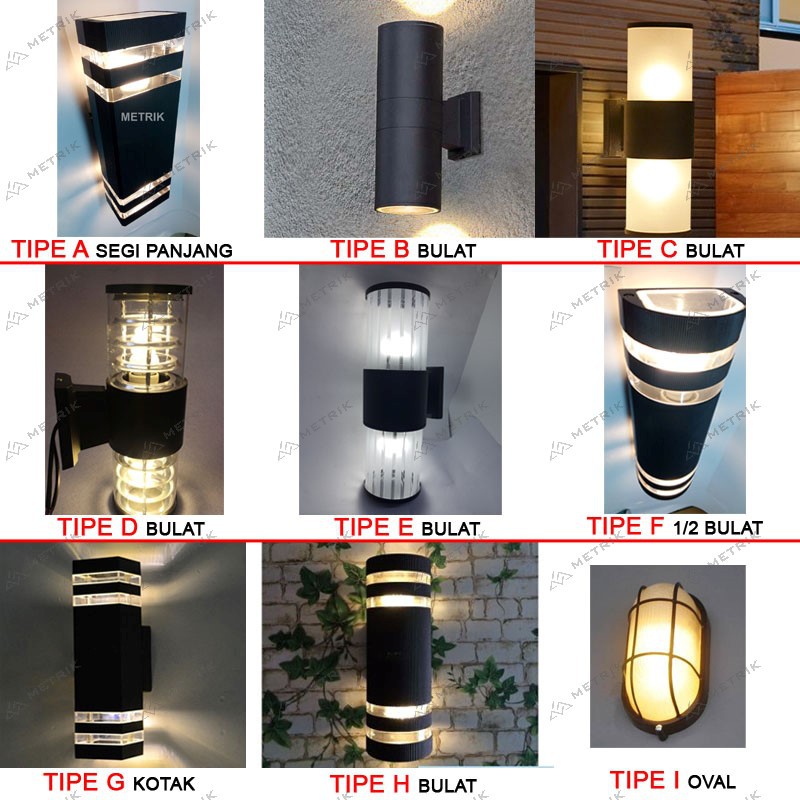 METRIK

TIPE A SEGI PANJANG

TIPE B BULAT

TIPE C BULAT

TIPE D BULAT

TIPE E BULAT

TIPE F 1/2 BULAT

TIPE G KOTAK

TIPE H BULAT

TIPE I OVAL