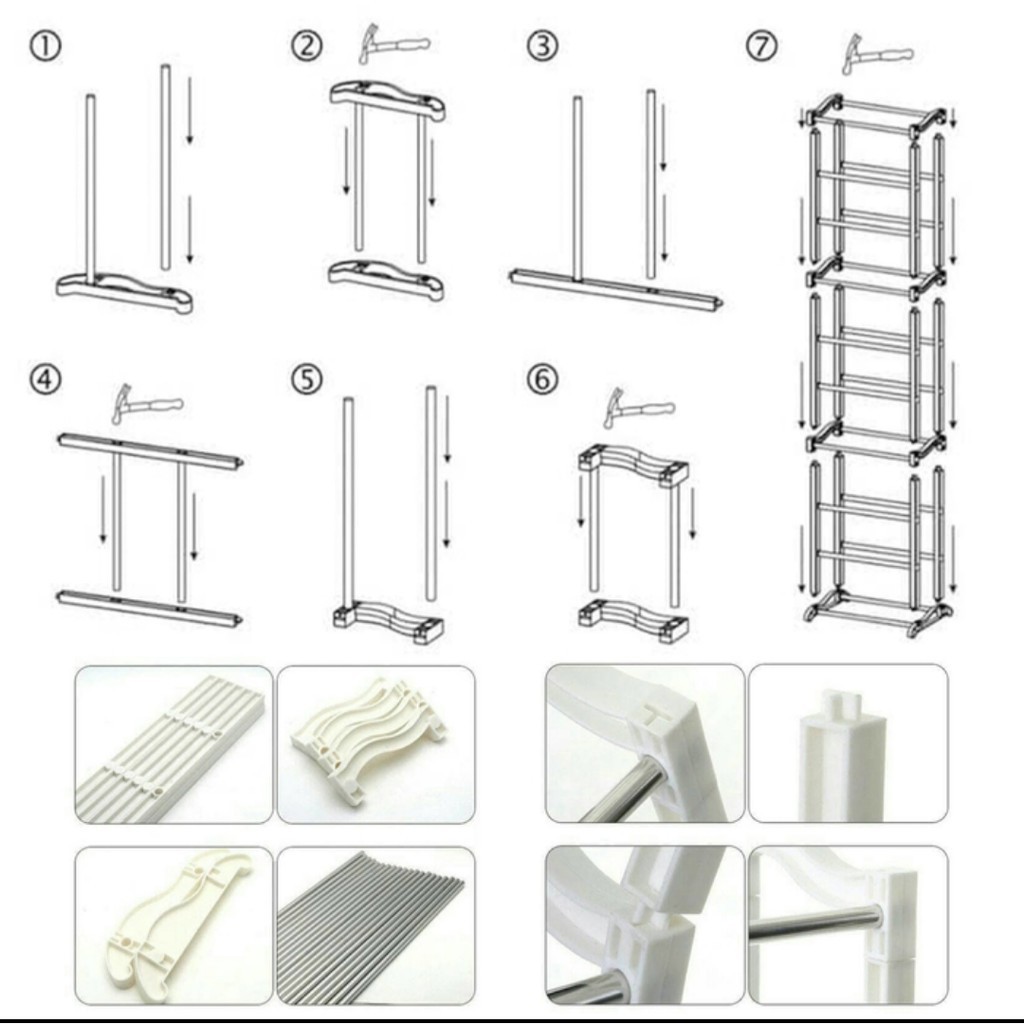 ①

②

③

⑦

④

⑤

⑥