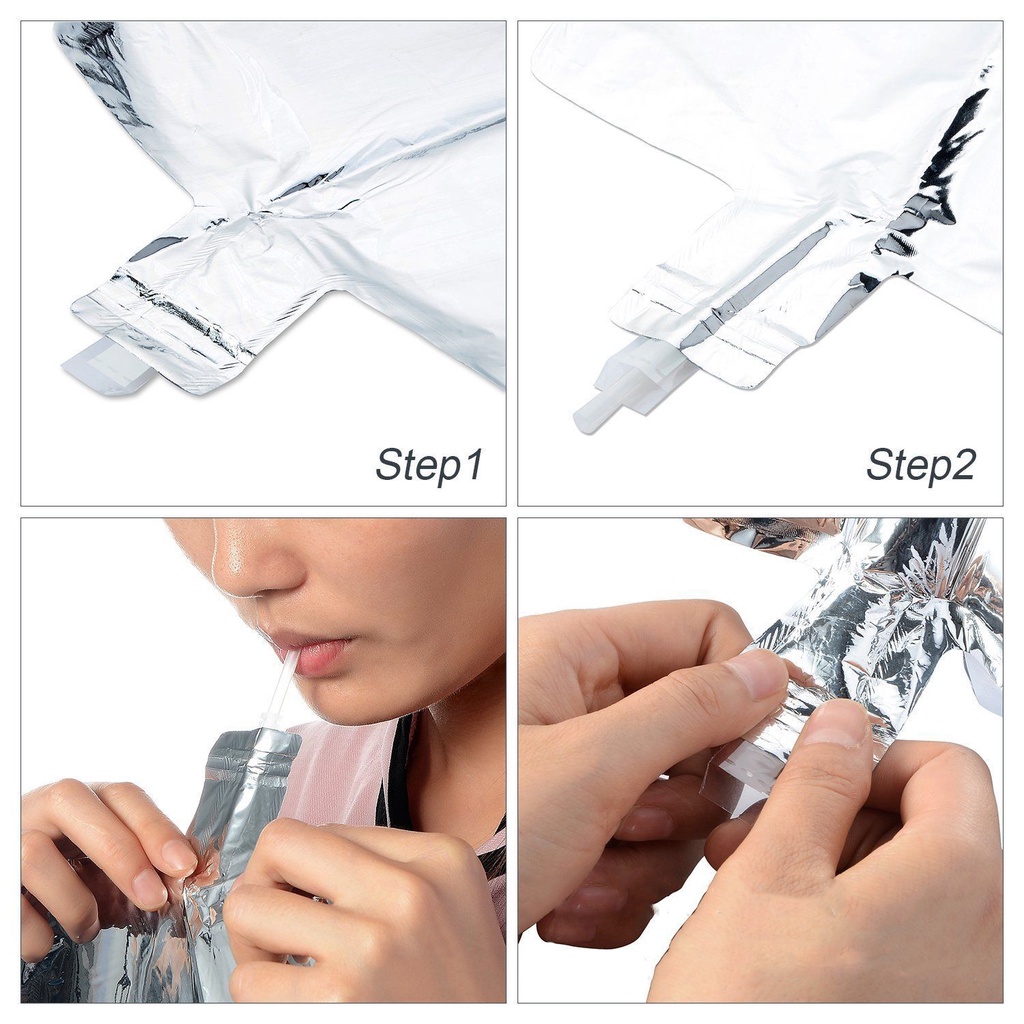 Step1

Step2