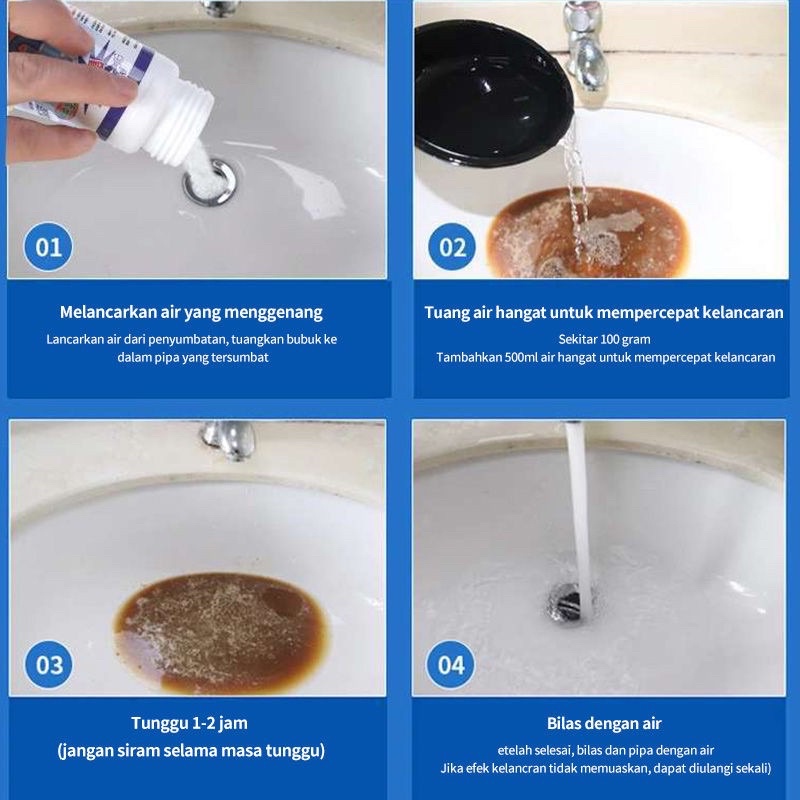 01

Melancarkan air yang menggenang

Lancarkan air dari penyumbatan, tuangkan bubuk ke dalam pipa yang tersumbat

02

Tuang air hangat untuk mempercepat kelancaran

Sekitar 100 gram
Tambahkan 500ml air hangat untuk mempercepat kelancaran

03

Tunggu 1-2 jam
(jangan siram selama masa tunggu)

04

Bilas dengan air

etelah selesai, bilas dan pipa dengan air
Jika efek kelancran tidak memuaskan, dapat diulangi sekali)