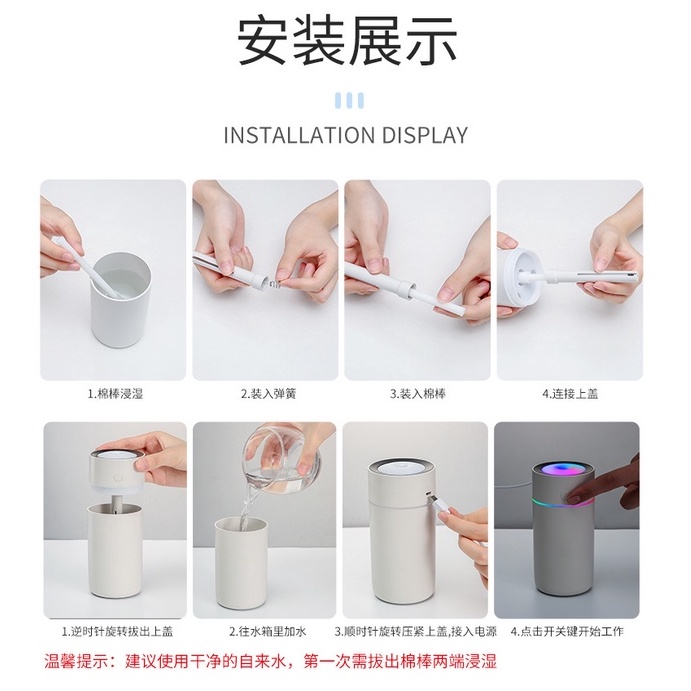 安装展示

INSTALLATION DISPLAY

1.棉棒浸湿

2.装入弹簧

3.装入棉棒

4.连接上盖

1.逆时针旋转拔出上盖

2.往水箱里加水

3.顺时针旋转压紧上盖,接入电源

4.点击开关键开始工作

温馨提示：建议使用干净的自来水，第一次需拔出棉棒两端浸湿