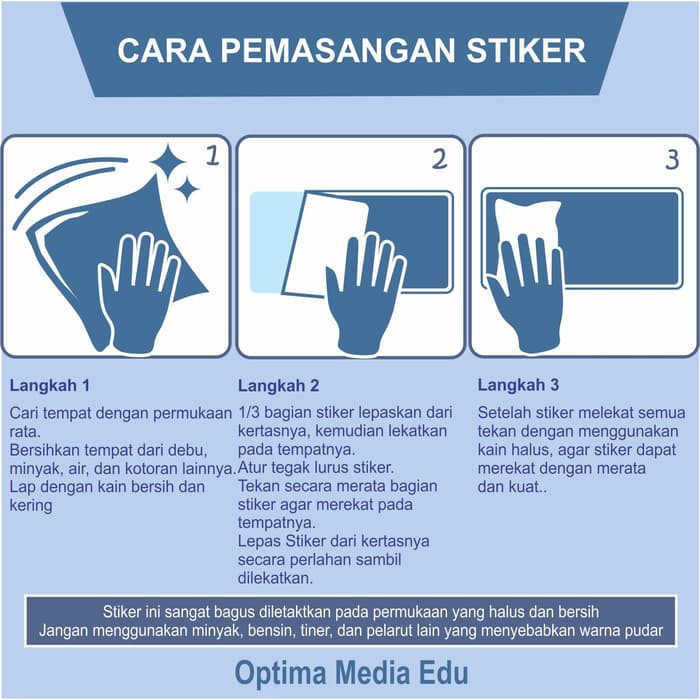 CARA PEMASANGAN STIKER

1

2

3

Langkah 1

Cari tempat dengan permukaan rata.
Bersihkan tempat dari debu, minyak, air, dan kotoran lainnya.
Lap dengan kain bersih dan kering

Langkah 2

1/3 bagian stiker lepaskan dari kertasnya, kemudian lekatkan pada tempatnya.
Atur tegak lurus stiker.
Tekan secara merata bagian stiker agar merekat pada tempatnya.
Lepas Stiker dari kertasnya secara perlahan sambil dilekatkan.

Langkah 3

Setelah stiker melekat semua tekan dengan menggunakan kain halus, agar stiker dapat merekat dengan merata dan kuat..

Stiker ini sangat bagus diletaktkan pada permukaan yang halus dan bersih
Jangan menggunakan minyak, bensin, tiner, dan pelarut lain yang menyebabkan warna pudar

Optima Media Edu