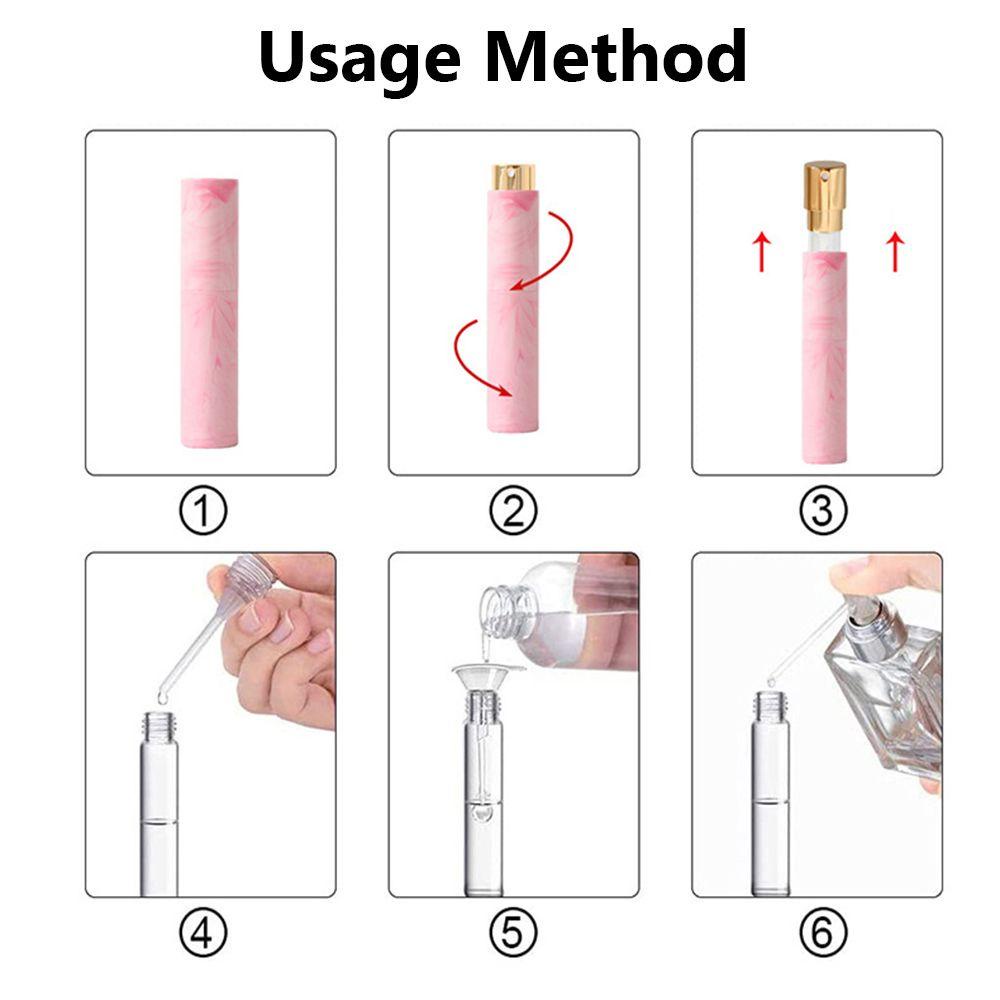 Usage Method

①

②

③

④

⑤

⑥