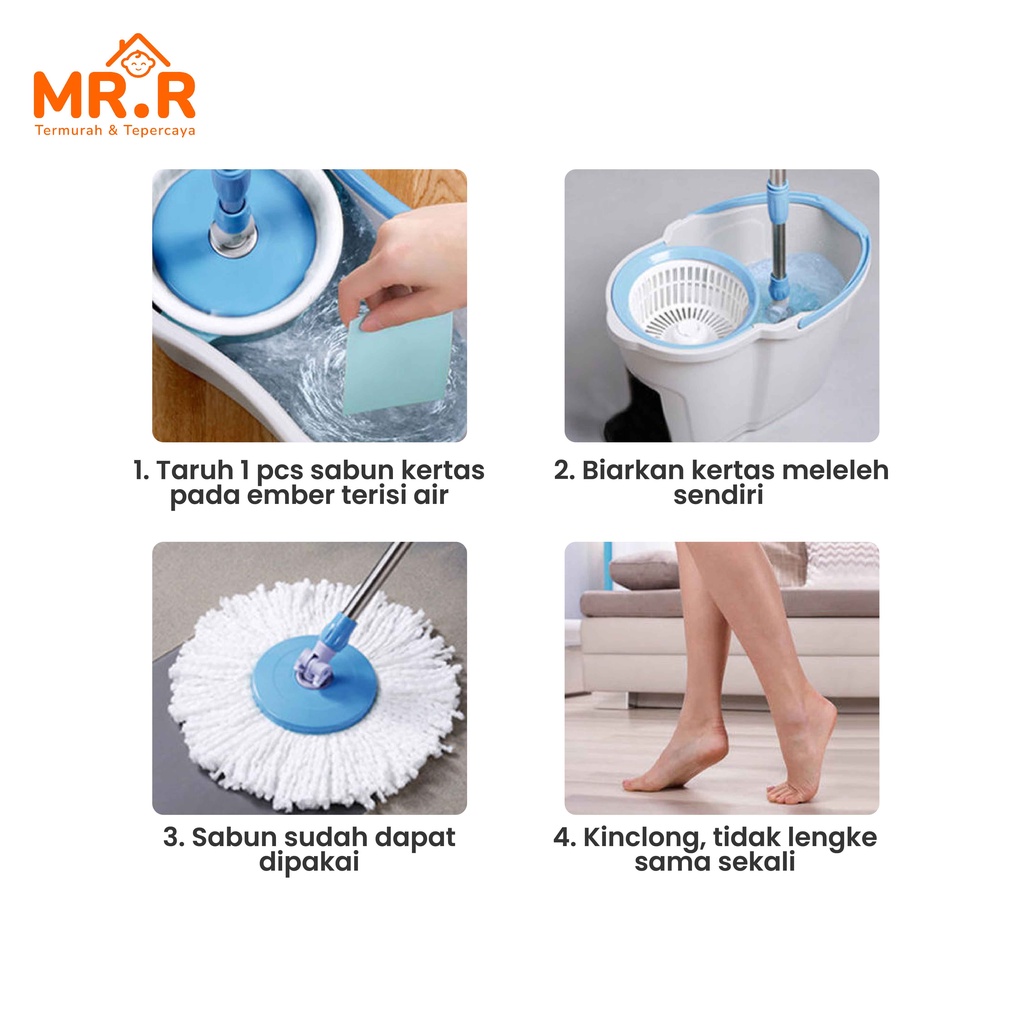 MR.R
Termurah & Tepercaya

1. Taruh 1 pcs sabun kertas pada ember terisi air

2. Biarkan kertas meleleh sendiri

3. Sabun sudah dapat dipakai

4. Kinclong, tidak lengke sama sekali