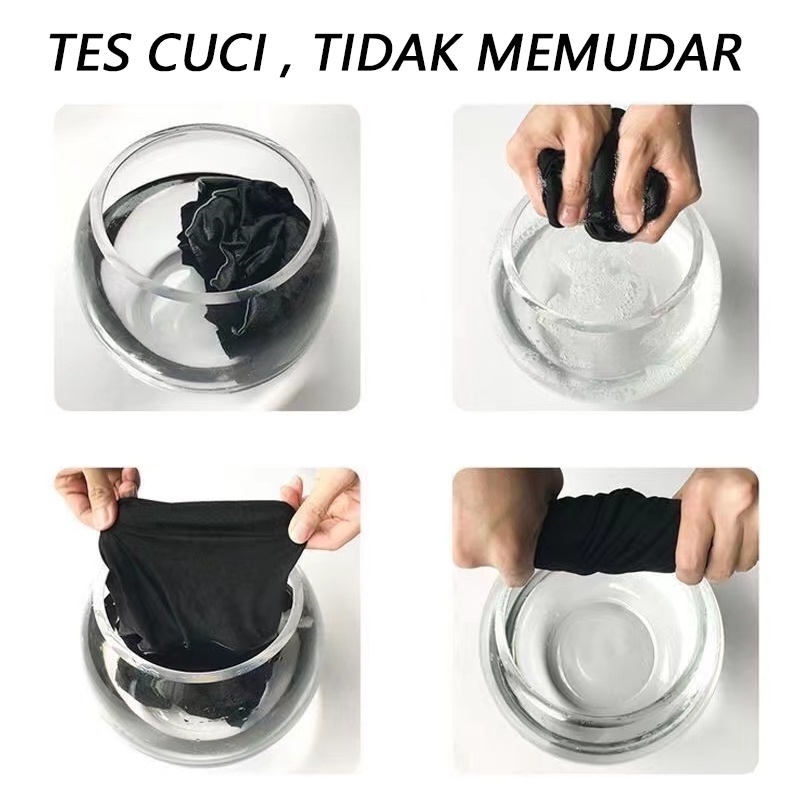 TES CUCI , TIDAK MEMUDAR