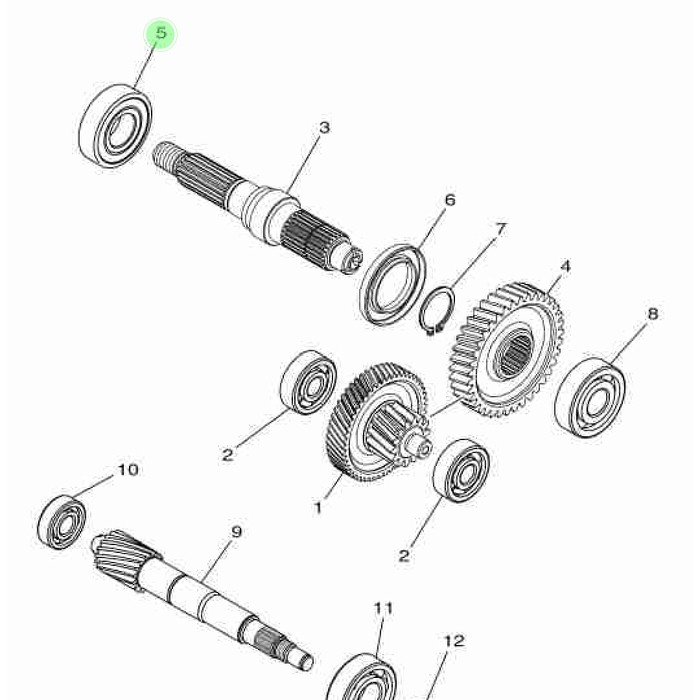 5
3
6
7
4
8
2
1
2
10
9
11
12