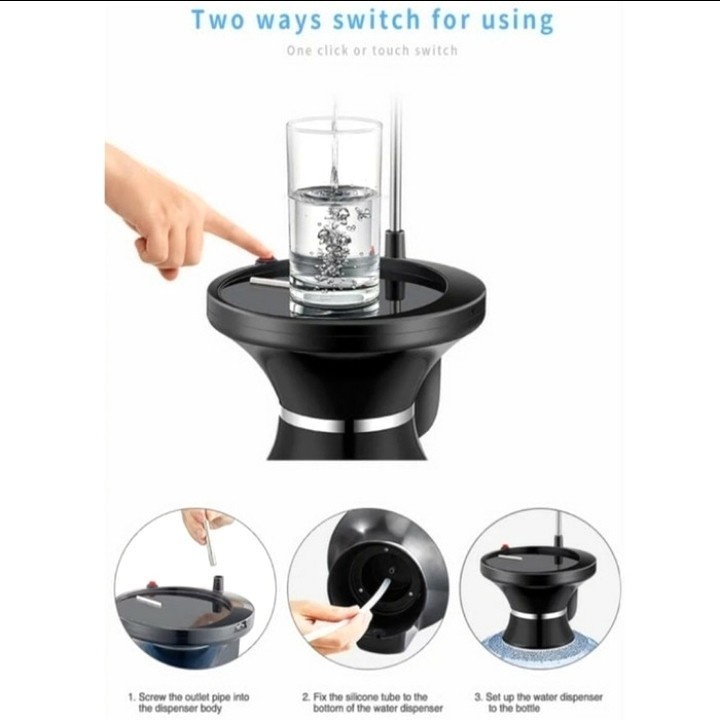 Two ways switch for using

One click or touch switch

1. Screw the outlet pipe into the dispenser body

2. Fix the silicone tube to the bottom of the water dispenser

3. Set up the water dispenser to the bottle