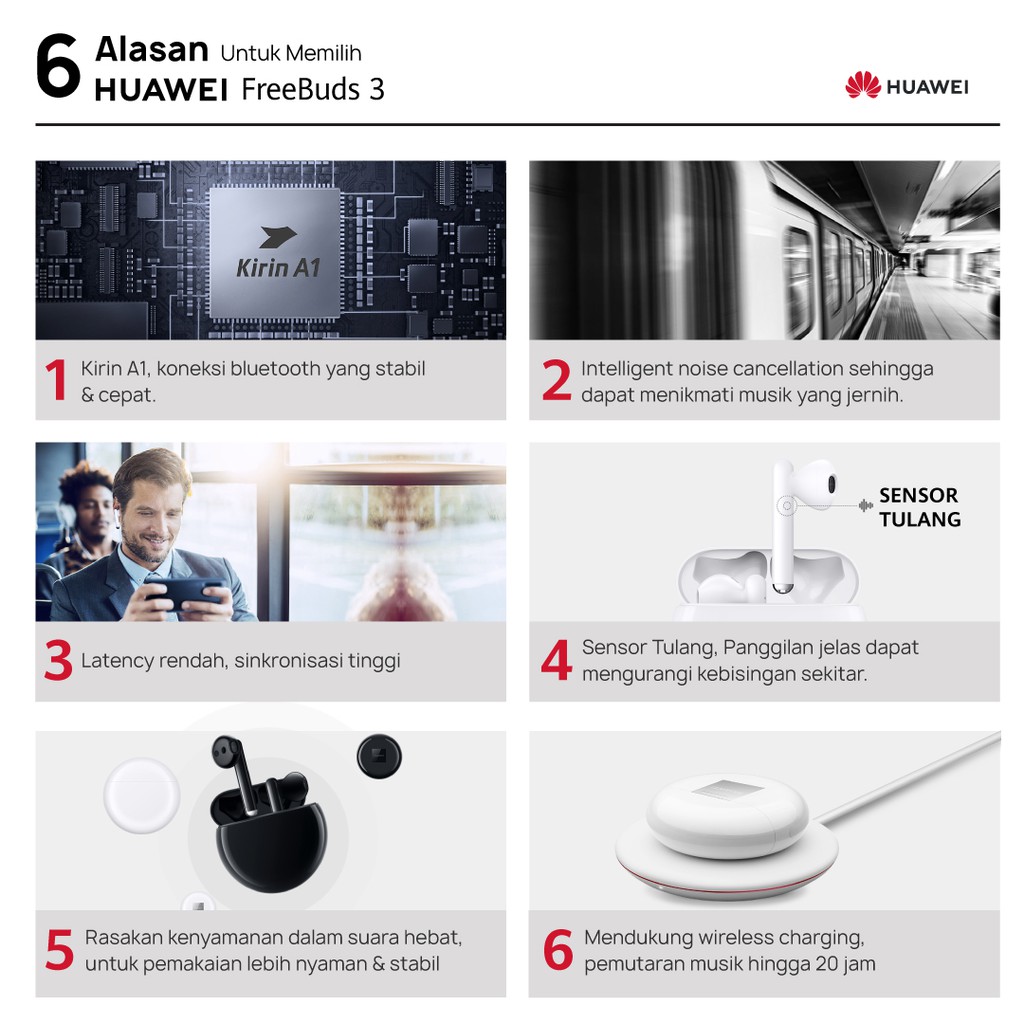 6 Alasan Untuk Memilih HUAWEI FreeBuds 3

HUAWEI

Kirin A1

1 Kirin A1, koneksi bluetooth yang stabil & cepat.

2 Intelligent noise cancellation sehingga dapat menikmati musik yang jernih.

3 Latency rendah, sinkronisasi tinggi

SENSOR TULANG

4 Sensor Tulang, Panggilan jelas dapat mengurangi kebisingan sekitar.

5 Rasakan kenyamanan dalam suara hebat, untuk pemakaian lebih nyaman & stabil

6 Mendukung wireless charging, pemutaran musik hingga 20 jam