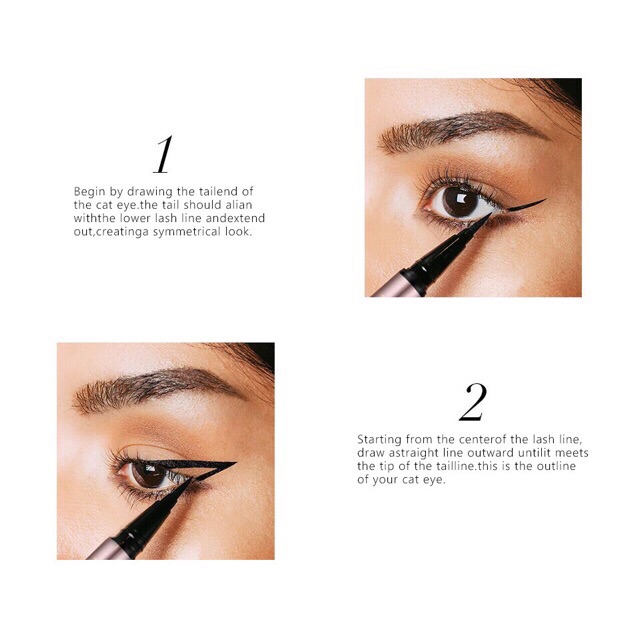 1

Begin by drawing the tailend of the cat eye.the tail should alian withthe lower lash line andextend out,creatinga symmetrical look.

2

Starting from the centerof the lash line, draw astraight line outward untilit meets the tip of the tailline.this is the outline of your cat eye.