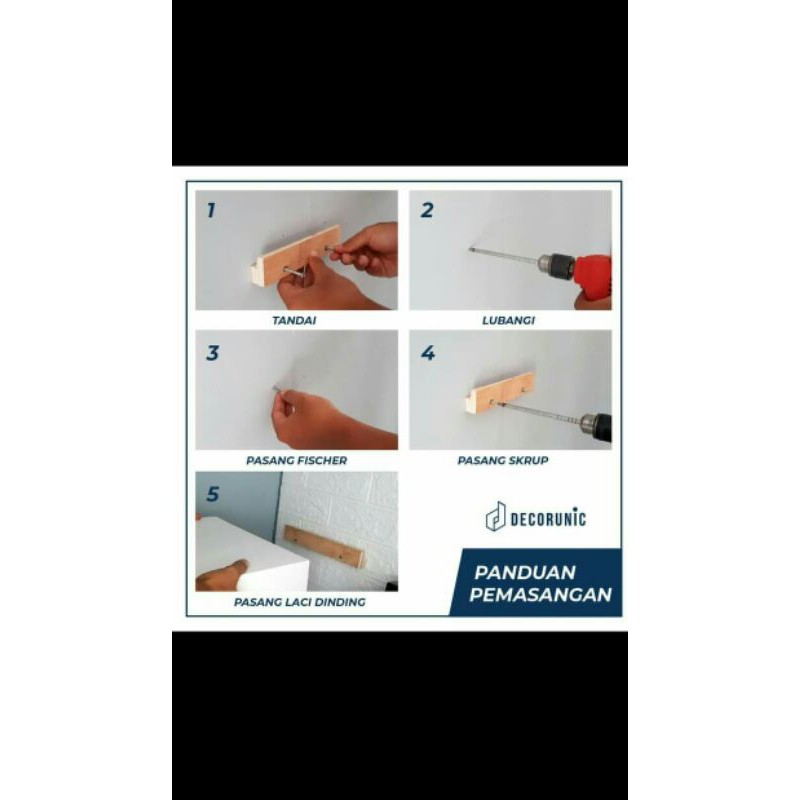 1

TANDAI

2

LUBANGI

3

PASANG FISCHER

4

PASANG SKRUP

5

PASANG LACI DINDING

DECORUNIC

PANDUAN PEMASANGAN