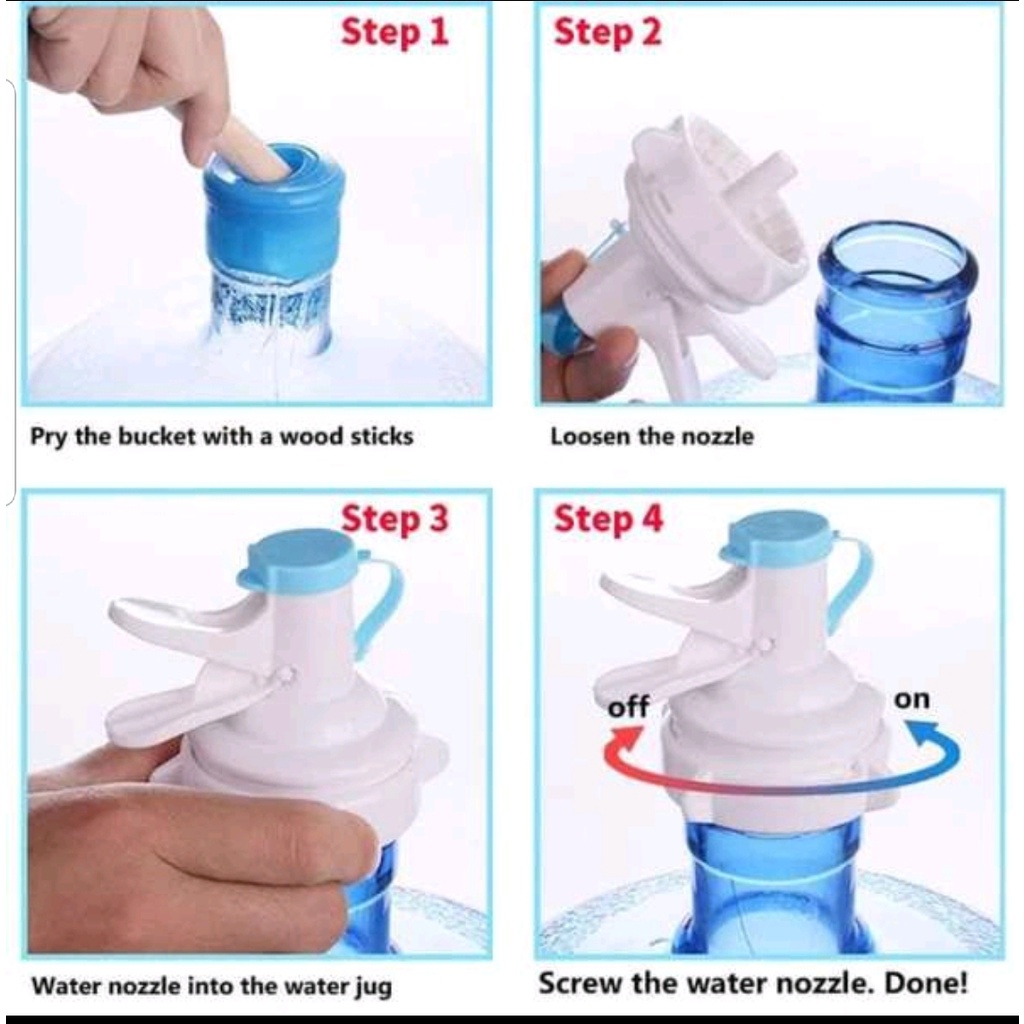 Step 1

Pry the bucket with a wood sticks

Step 2

Loosen the nozzle

Step 3

Water nozzle into the water jug

Step 4

off

on

Screw the water nozzle. Done!