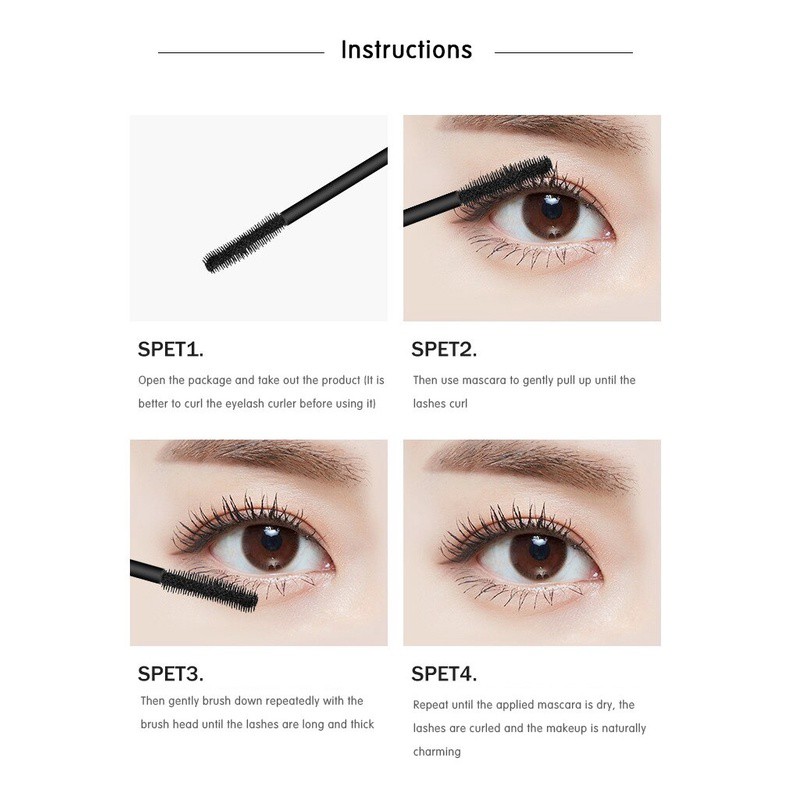 Instructions

SPET1.
Open the package and take out the product (It is better to curl the eyelash curler before using it)

SPET2.
Then use mascara to gently pull up until the lashes curl

SPET3.
Then gently brush down repeatedly with the brush head until the lashes are long and thick

SPET4.
Repeat until the applied mascara is dry, the lashes are curled and the makeup is naturally charming