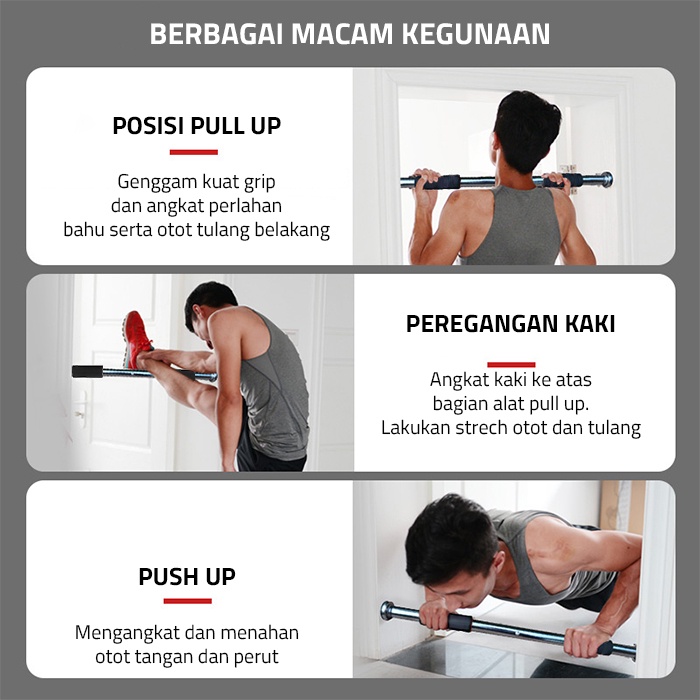 BERBAGAI MACAM KEGUNAAN

POSISI PULL UP

Genggam kuat grip dan angkat perlahan bahu serta otot tulang belakang

PEREGANGAN KAKI

Angkat kaki ke atas bagian alat pull up. Lakukan strech otot dan tulang

PUSH UP

Mengangkat dan menahan otot tangan dan perut