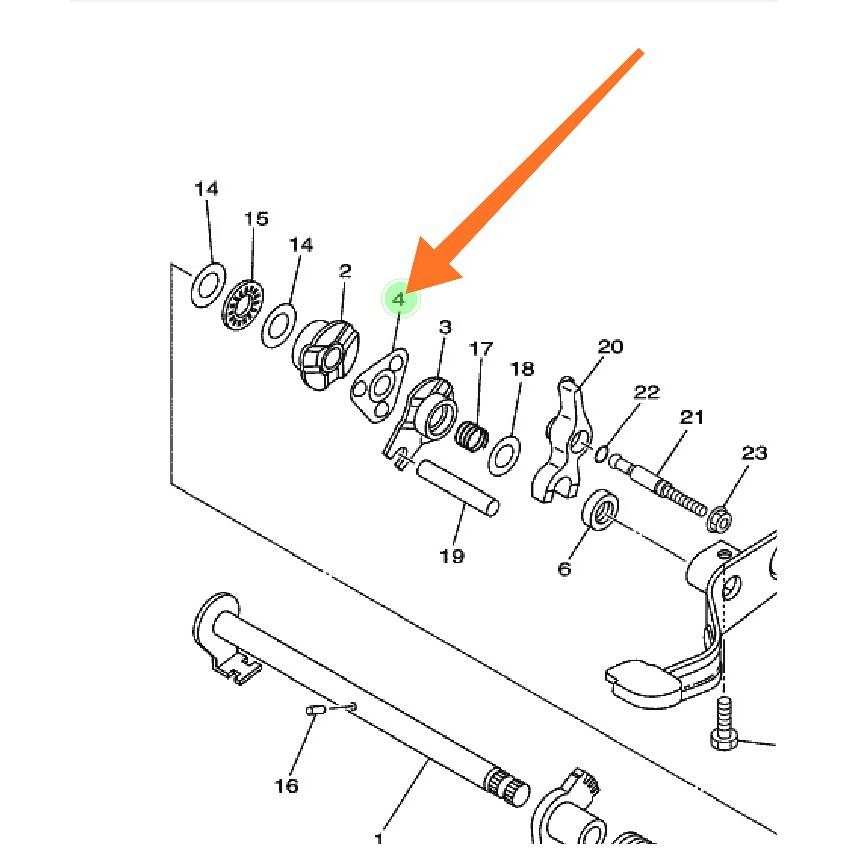 14
15
14
2
4
3
17
18
20
22
21
23
19
6
16
1