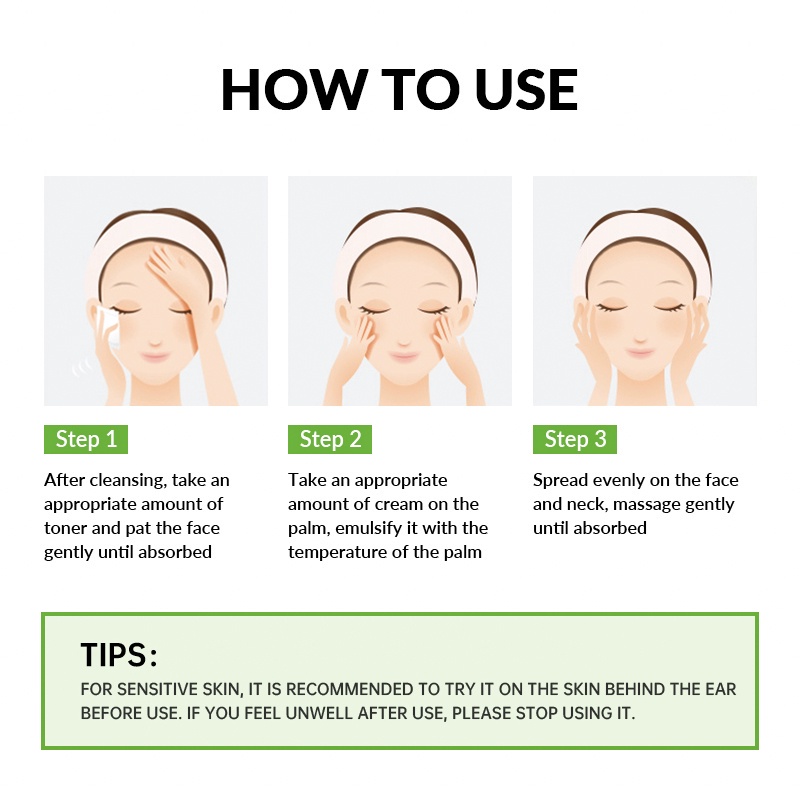 HOW TO USE

Step 1

After cleansing, take an appropriate amount of toner and pat the face gently until absorbed

Step 2

Take an appropriate amount of cream on the palm, emulsify it with the temperature of the palm

Step 3

Spread evenly on the face and neck, massage gently until absorbed

TIPS:

FOR SENSITIVE SKIN, IT IS RECOMMENDED TO TRY IT ON THE SKIN BEHIND THE EAR BEFORE USE. IF YOU FEEL UNWELL AFTER USE, PLEASE STOP USING IT.