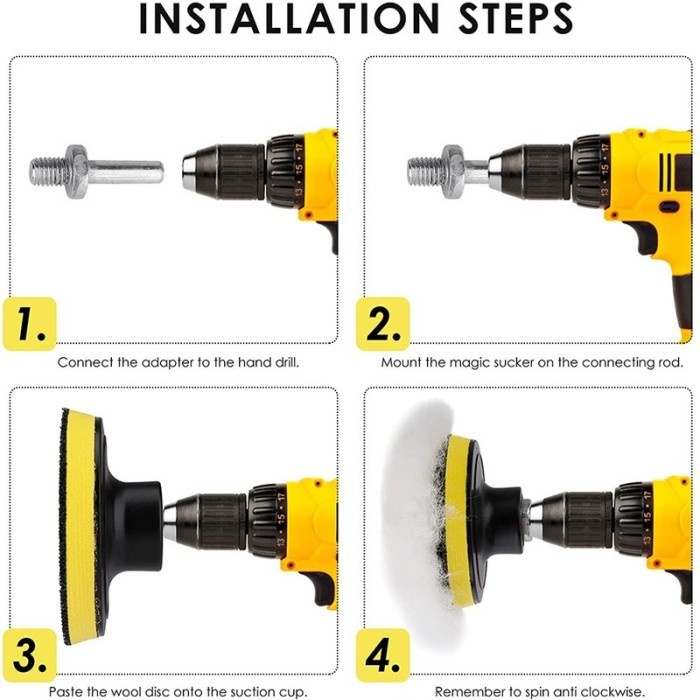 INSTALLATION STEPS

13 • 15 • 17

1.

Connect the adapter to the hand drill.

13 • 15 • 17

2.

Mount the magic sucker on the connecting rod.

13 • 15 • 17

3.

Paste the wool disc onto the suction cup.

13 • 15 • 17

4.

Remember to spin anti clockwise.